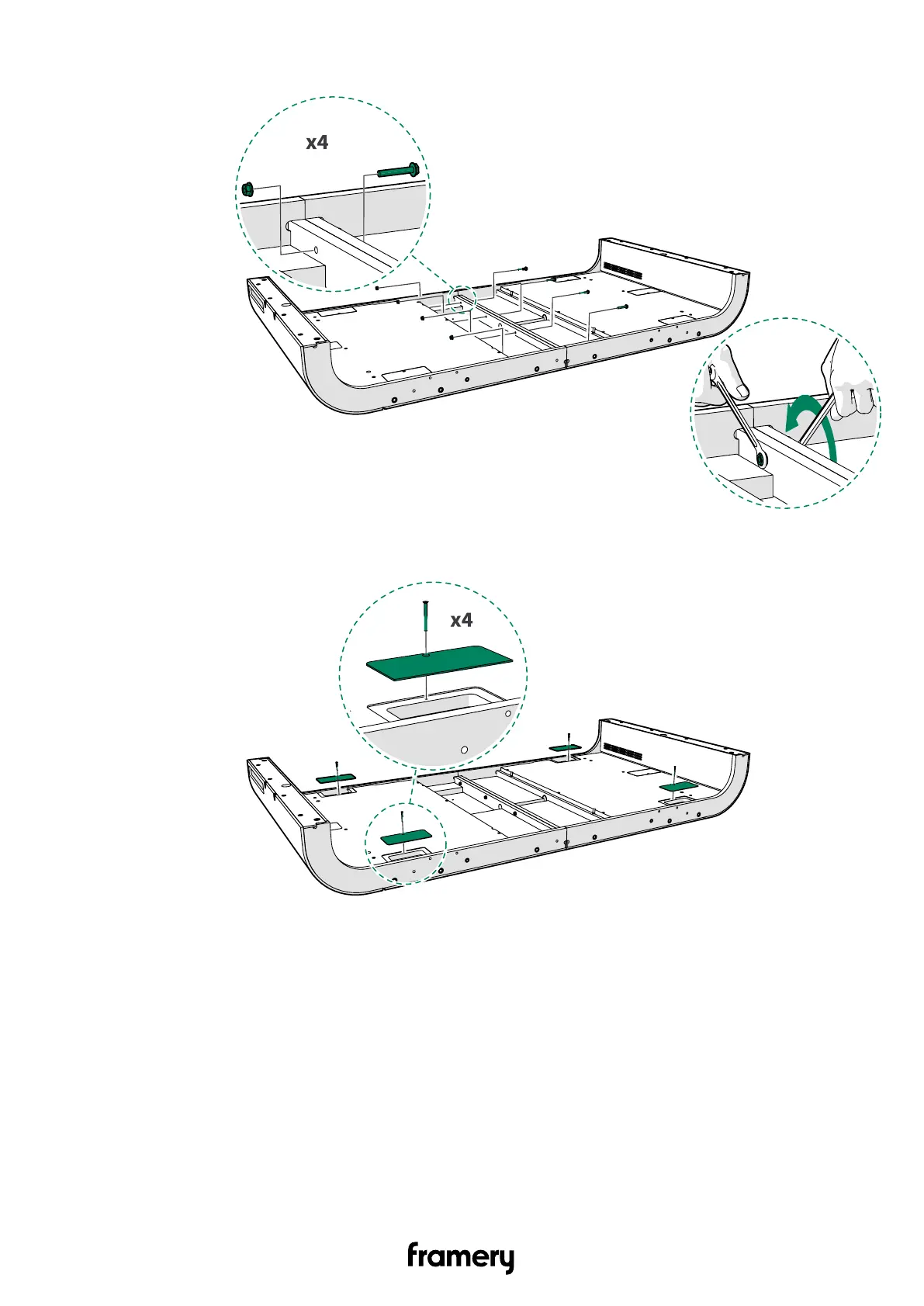 x4

x4

framery