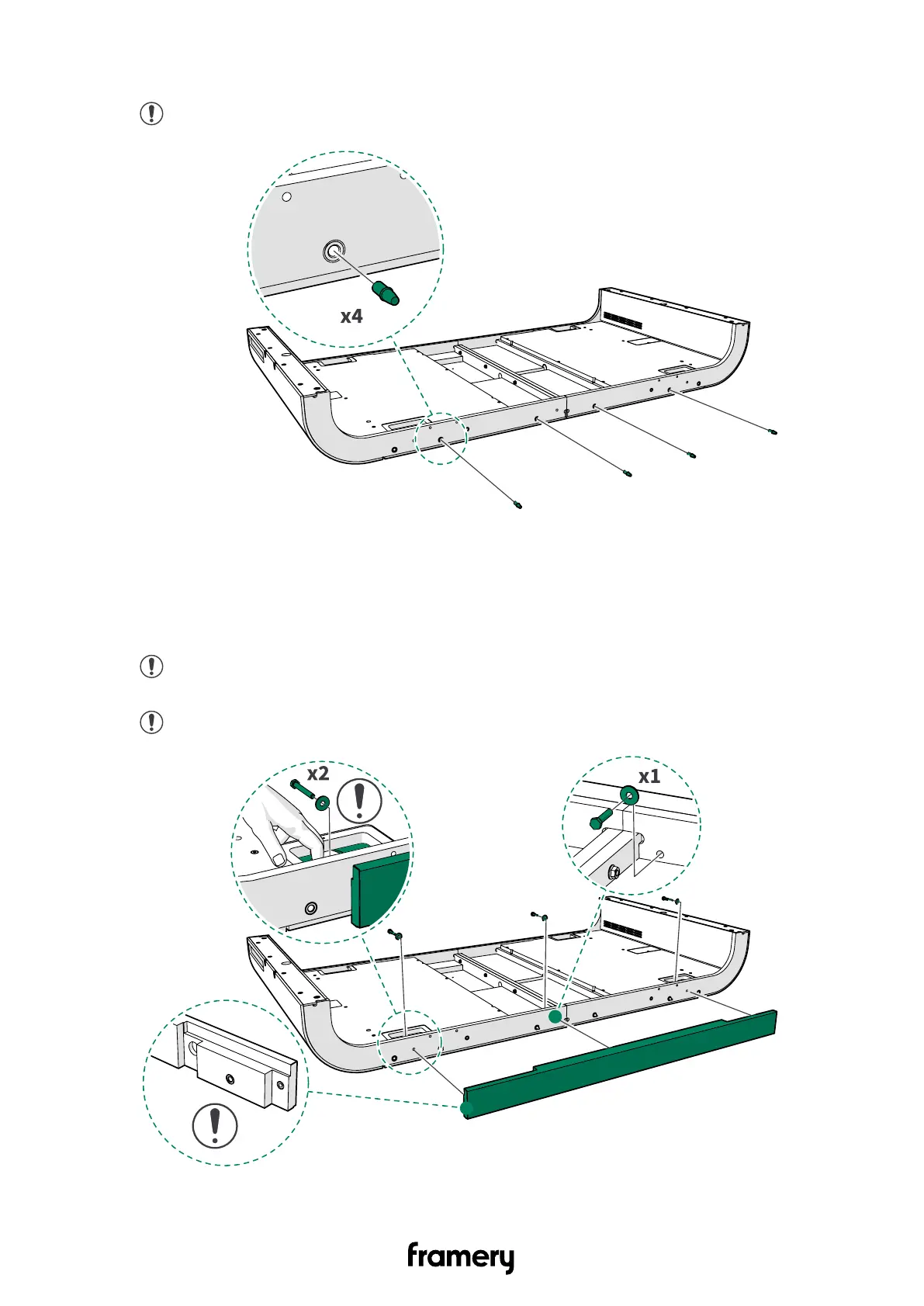 x4

x2

x1

framery