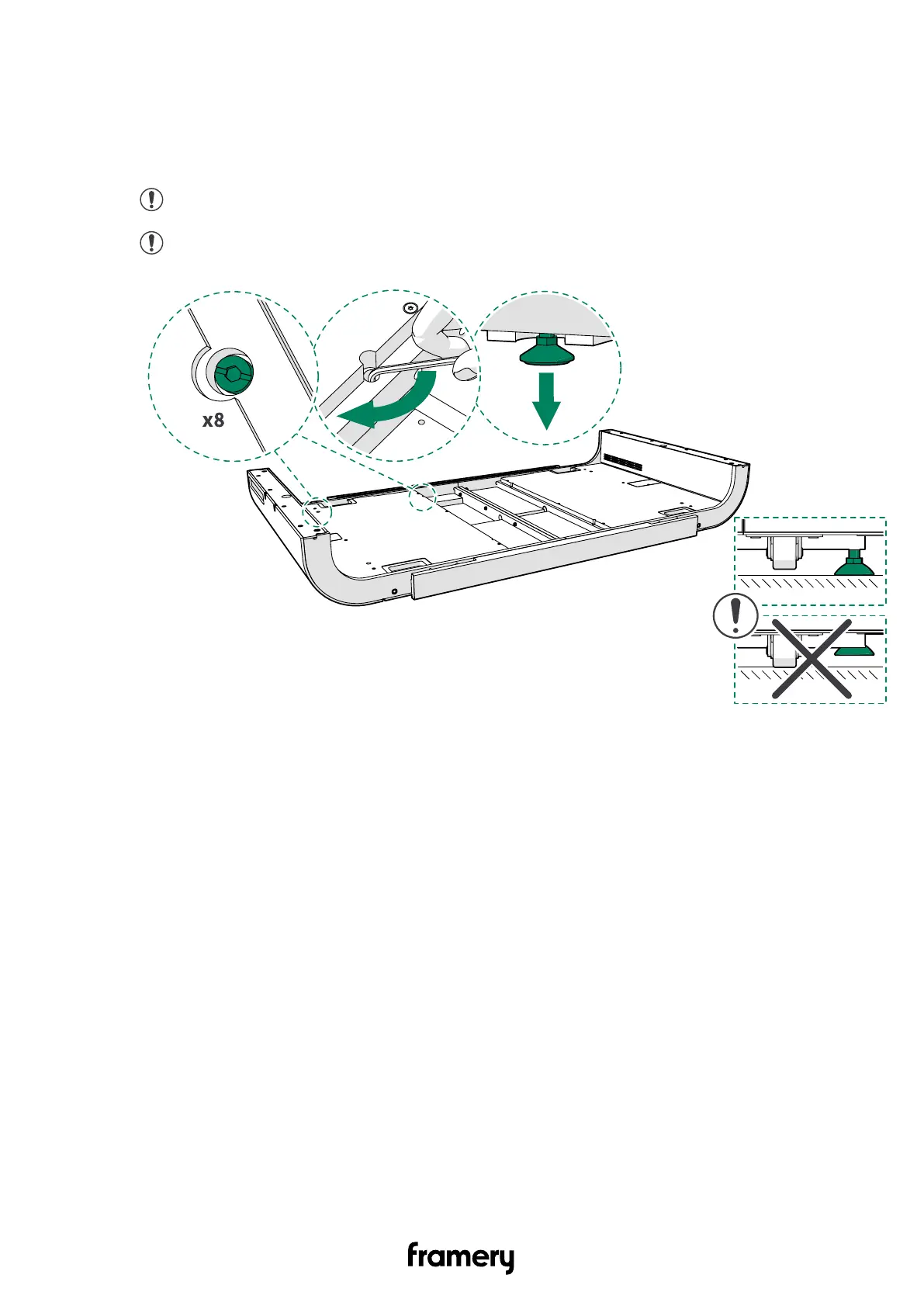 x8

framery