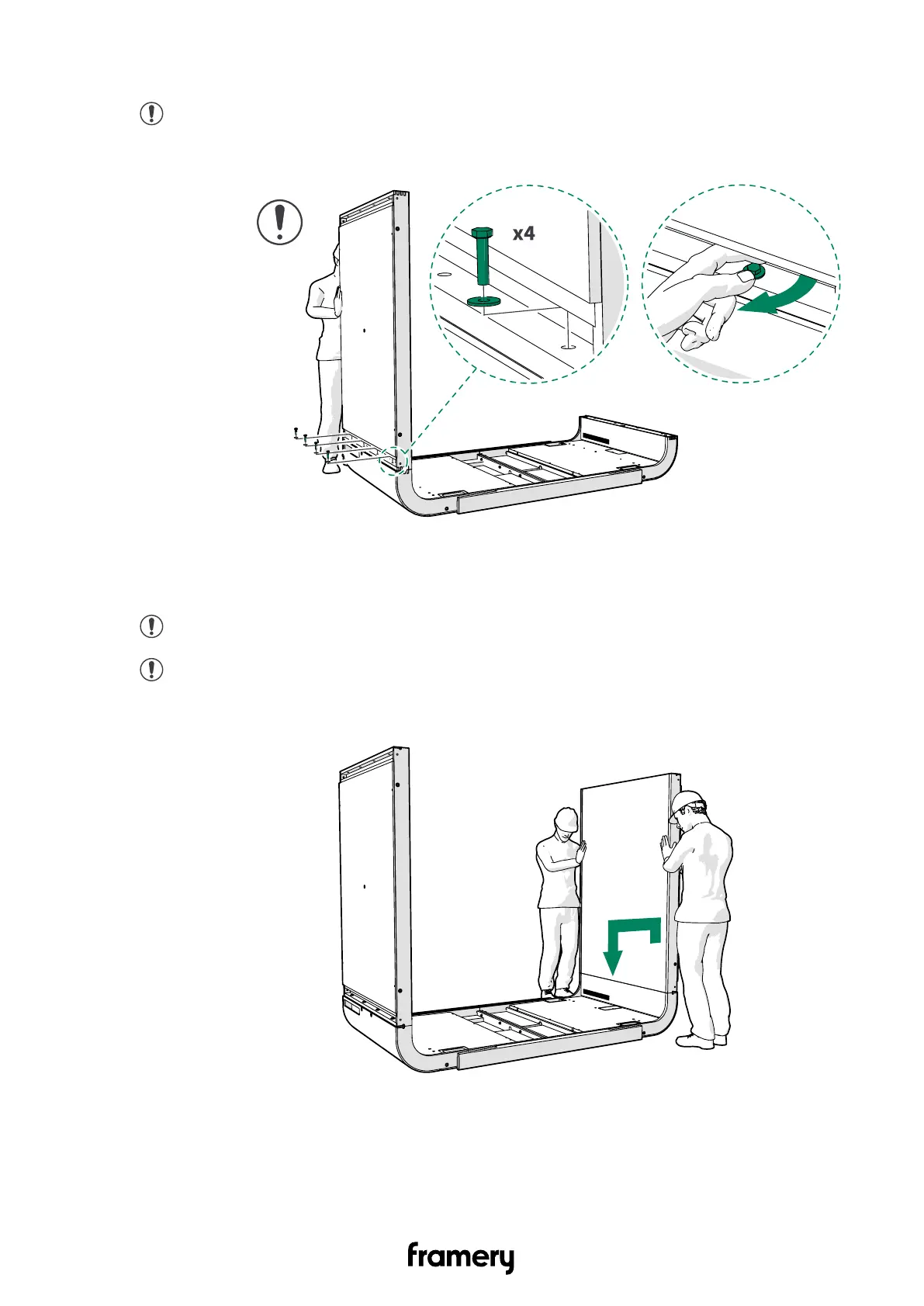 x4

framery