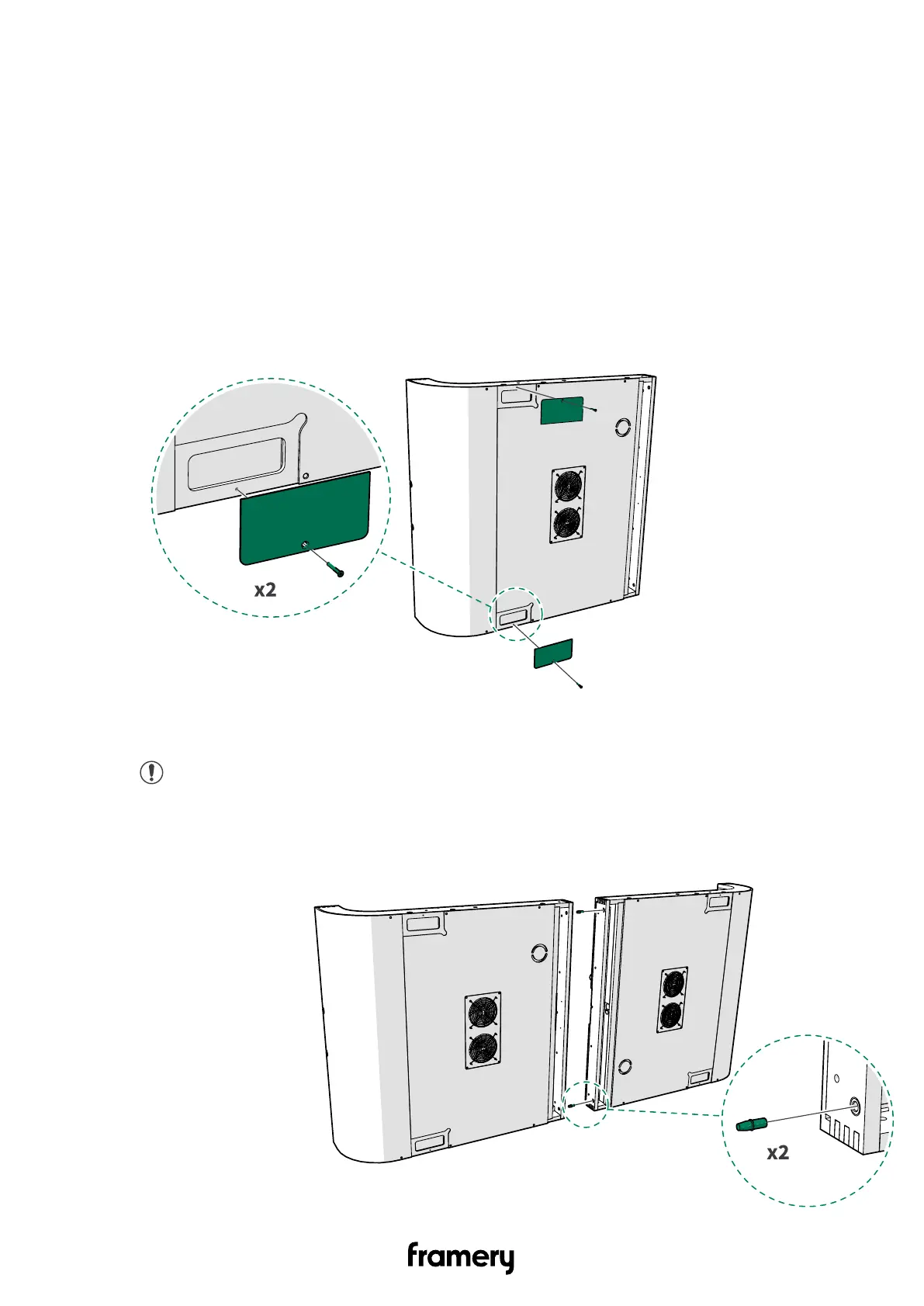 x2

x2

framery