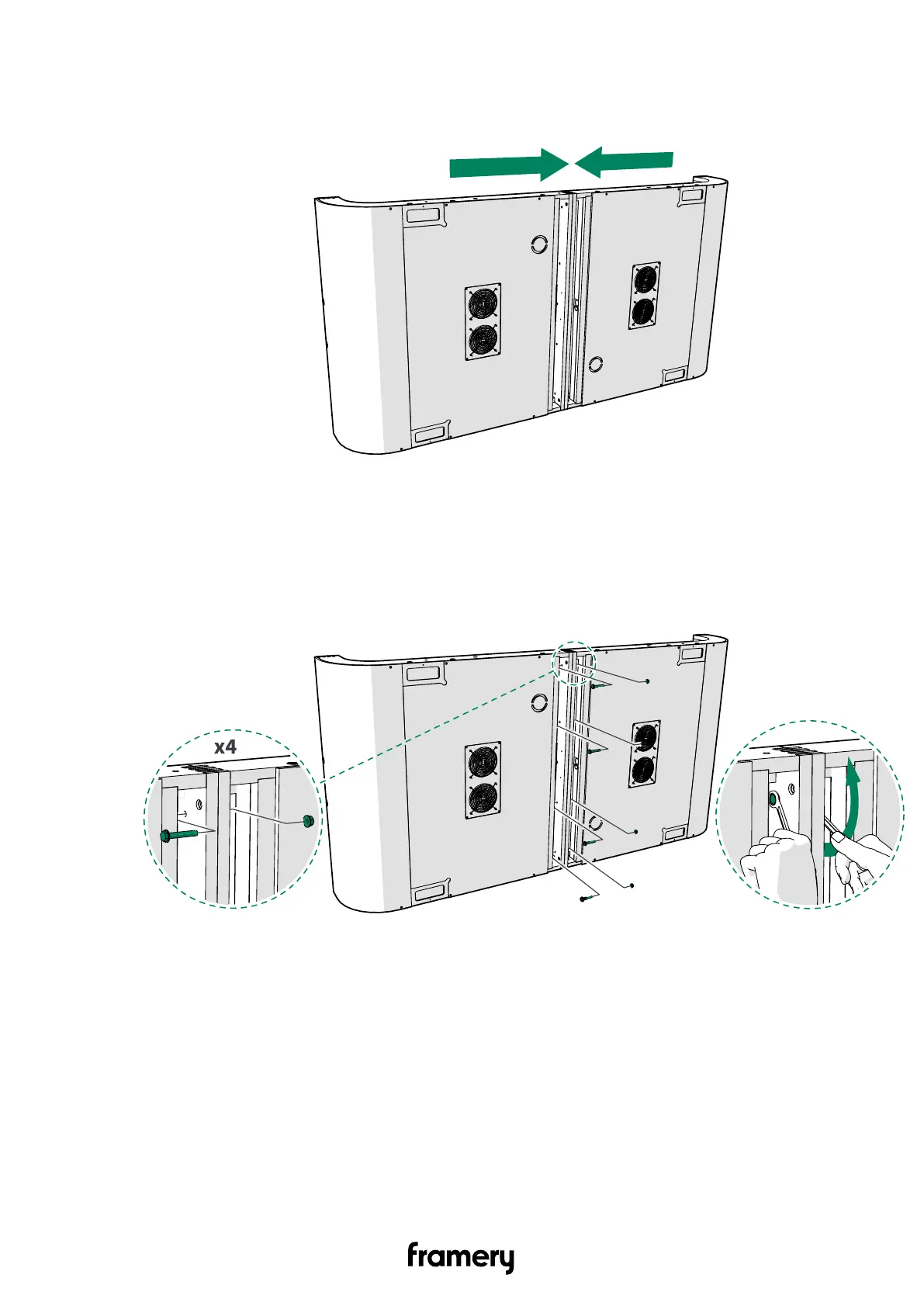 x4

framery