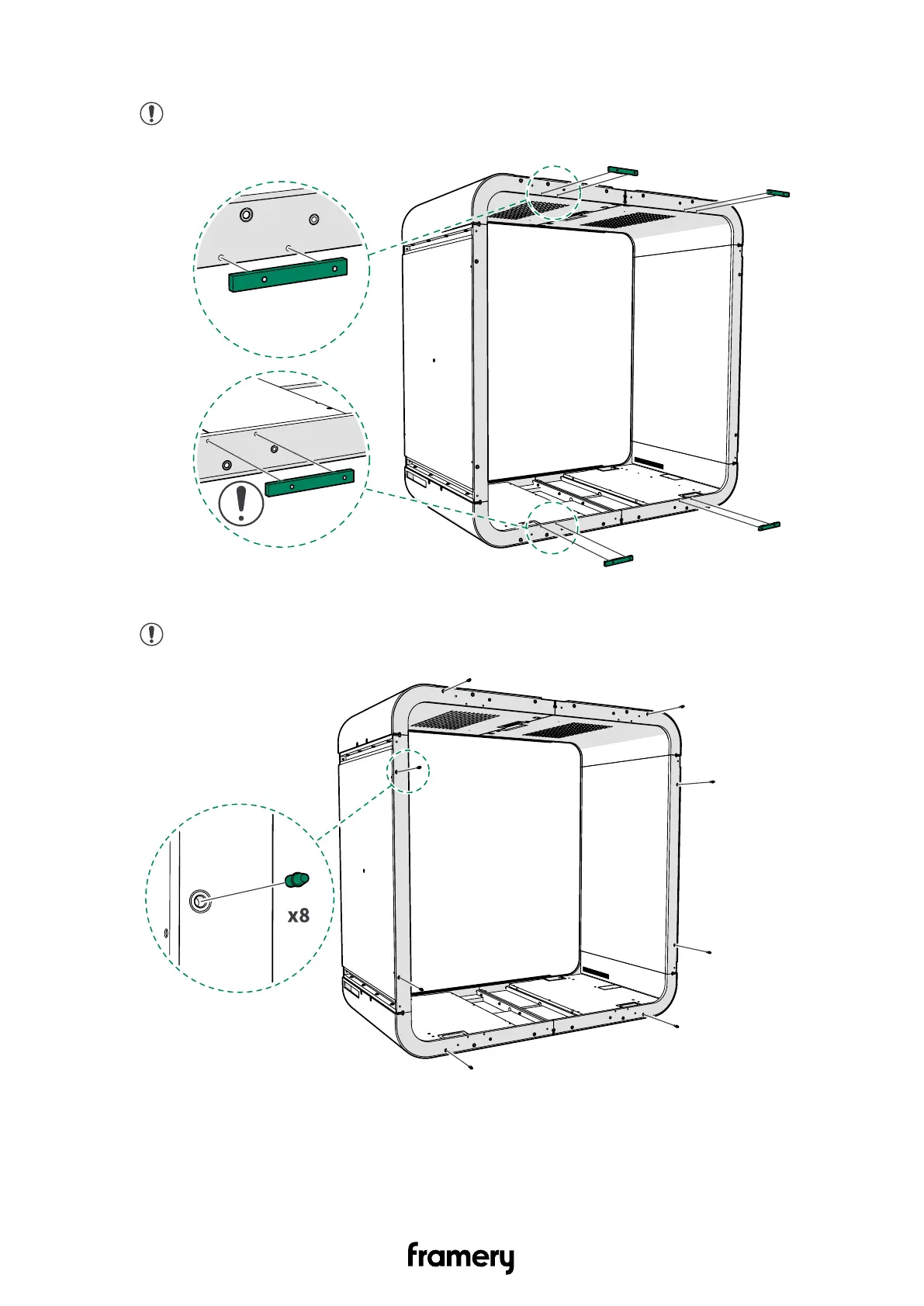 x8

framery