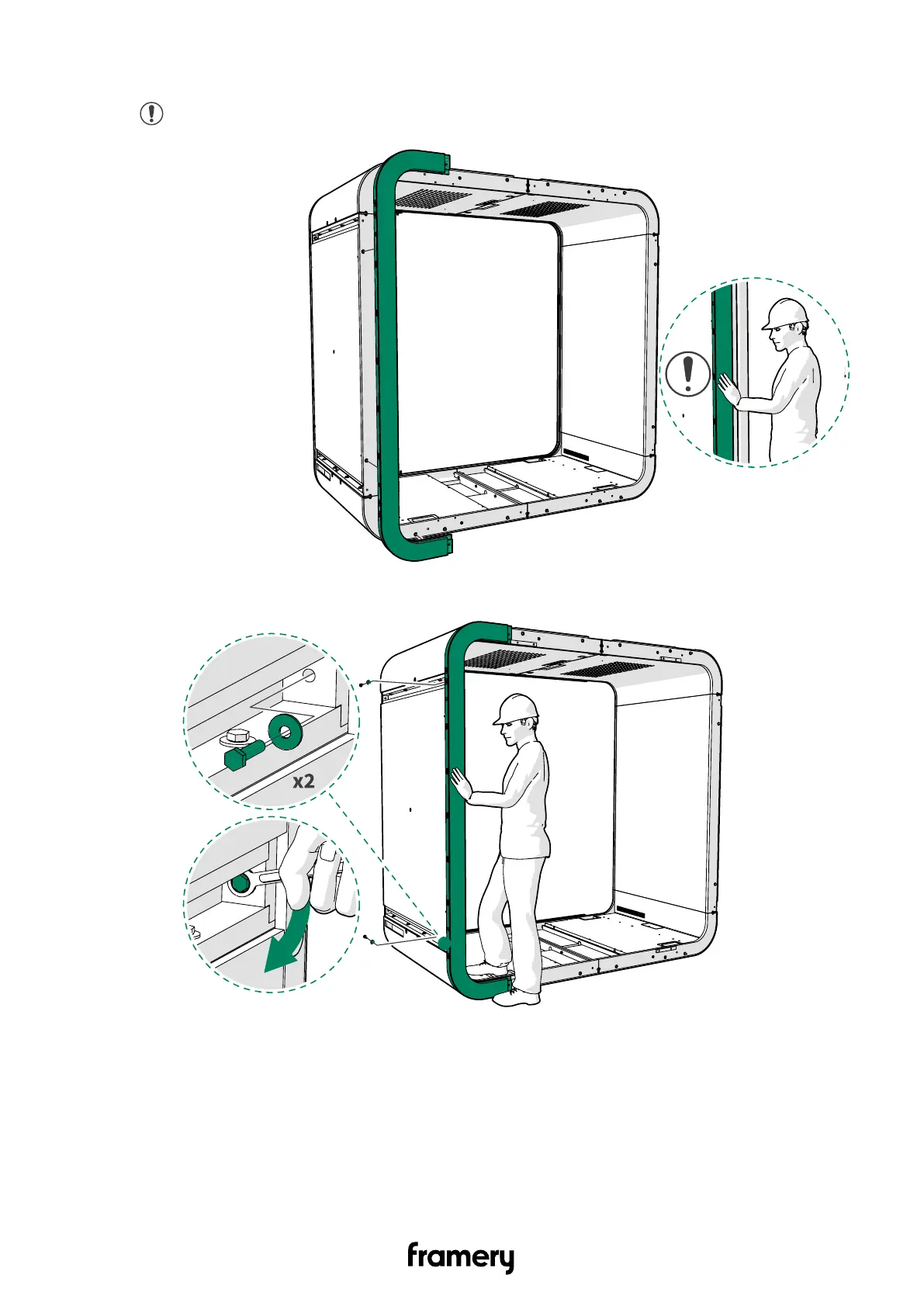 x2

framery