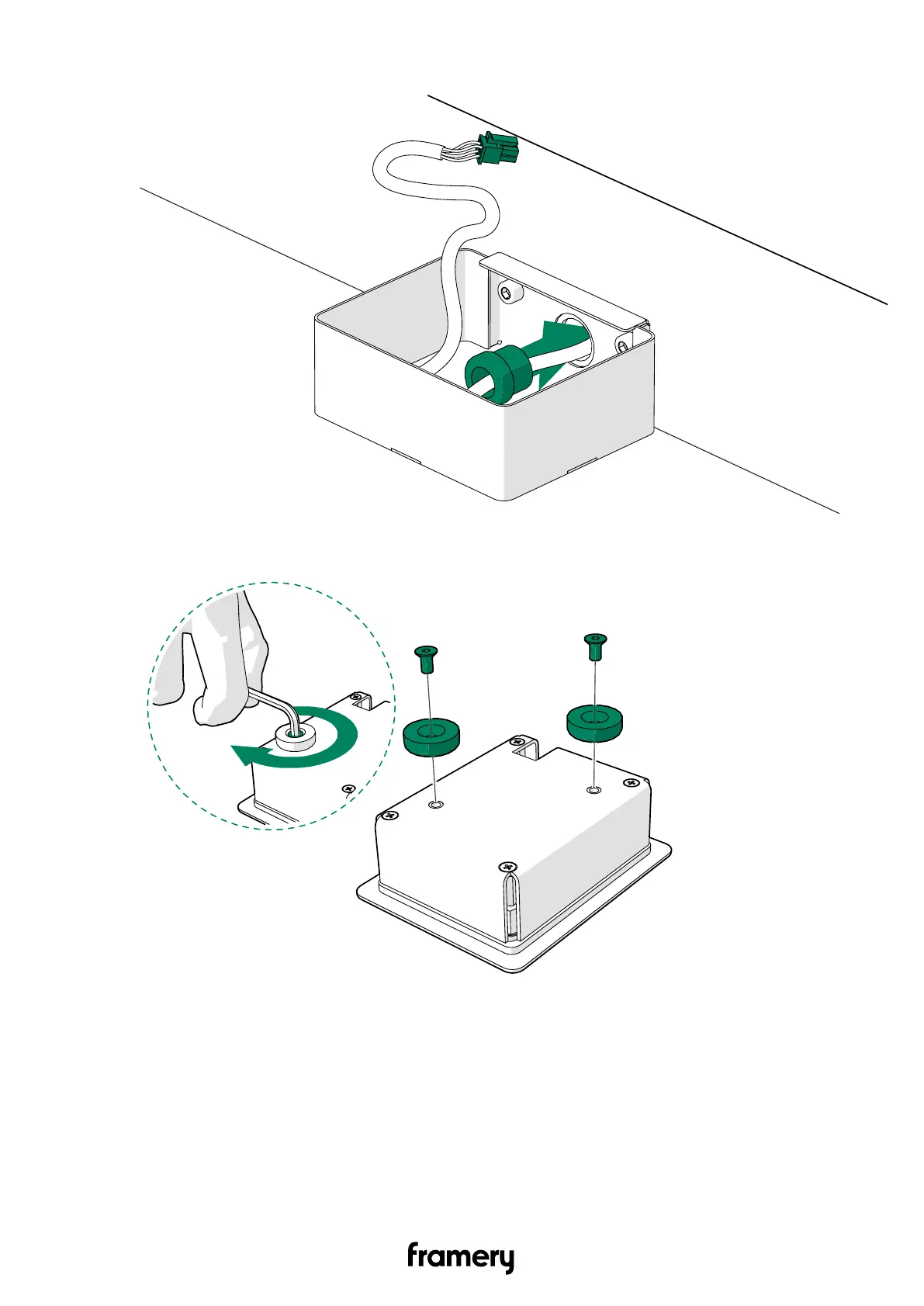 framery