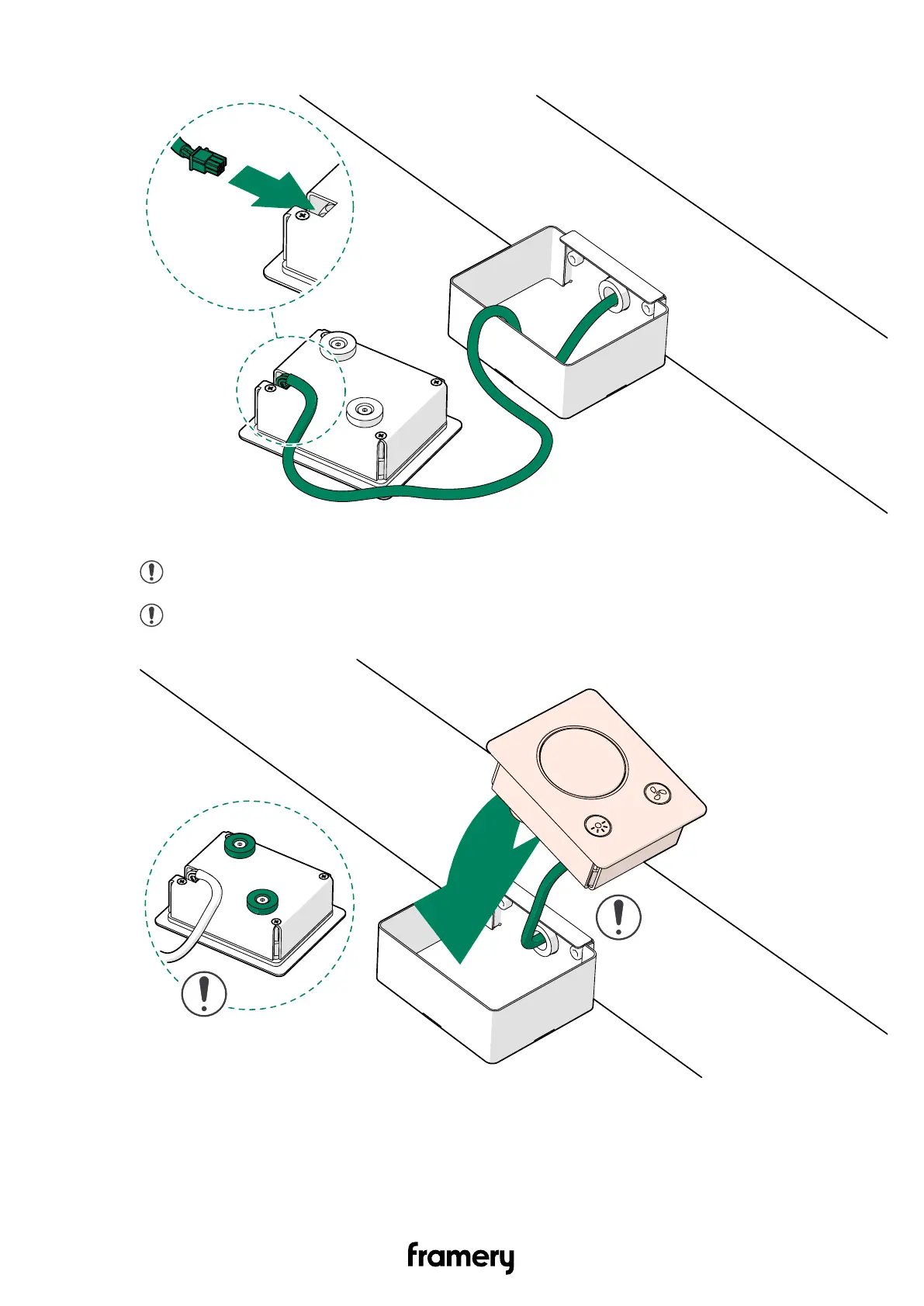 framery