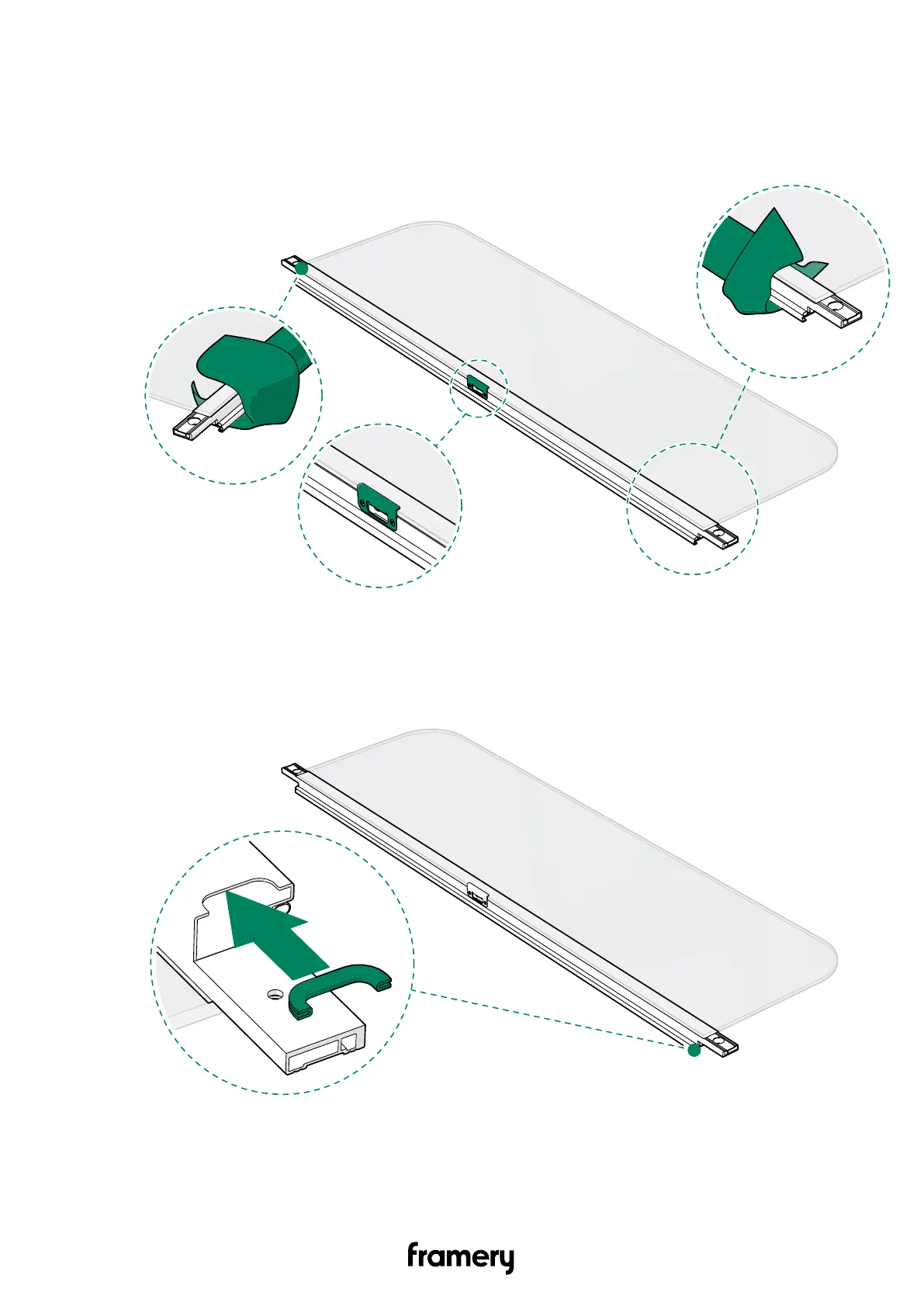 framery