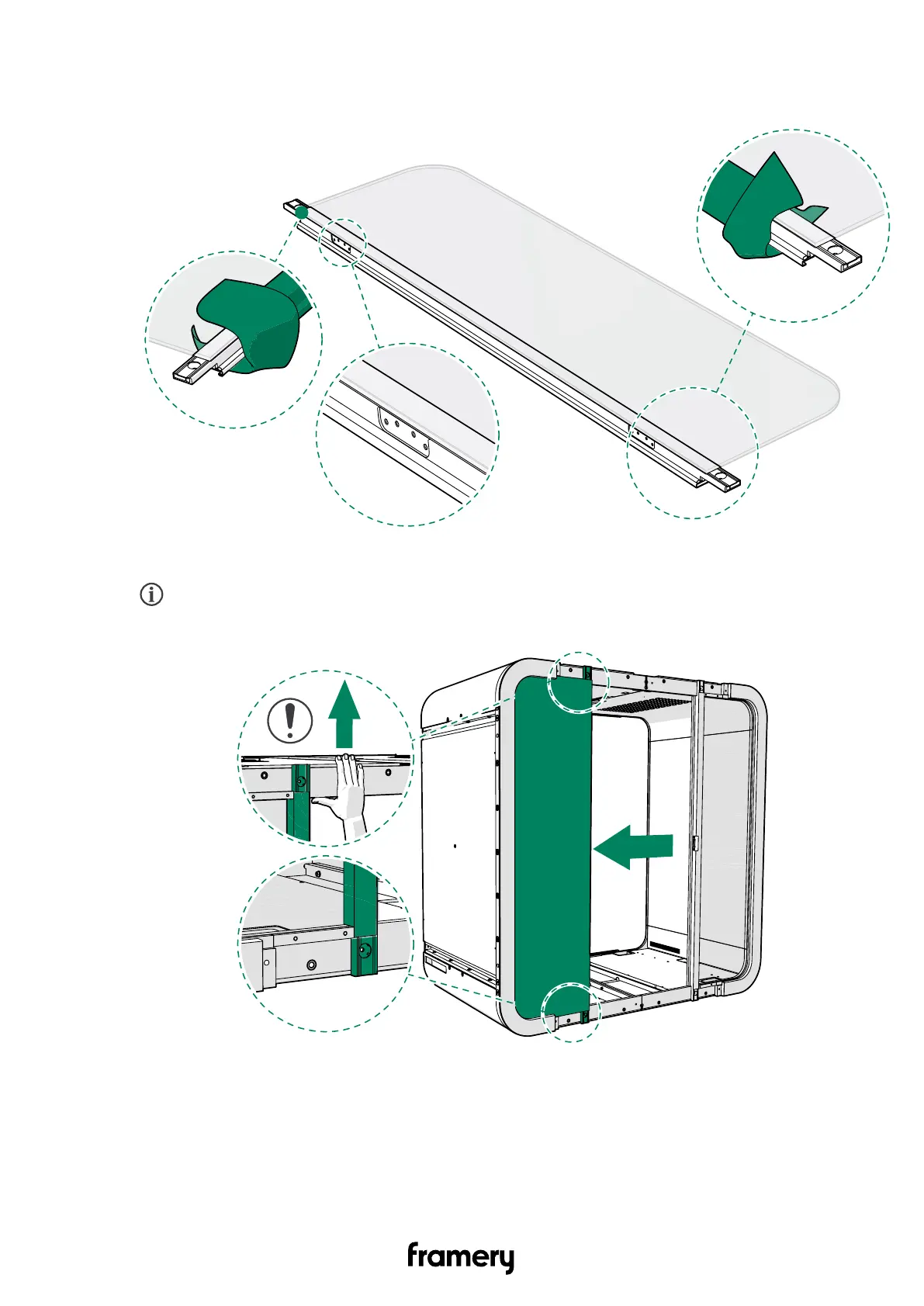 framery