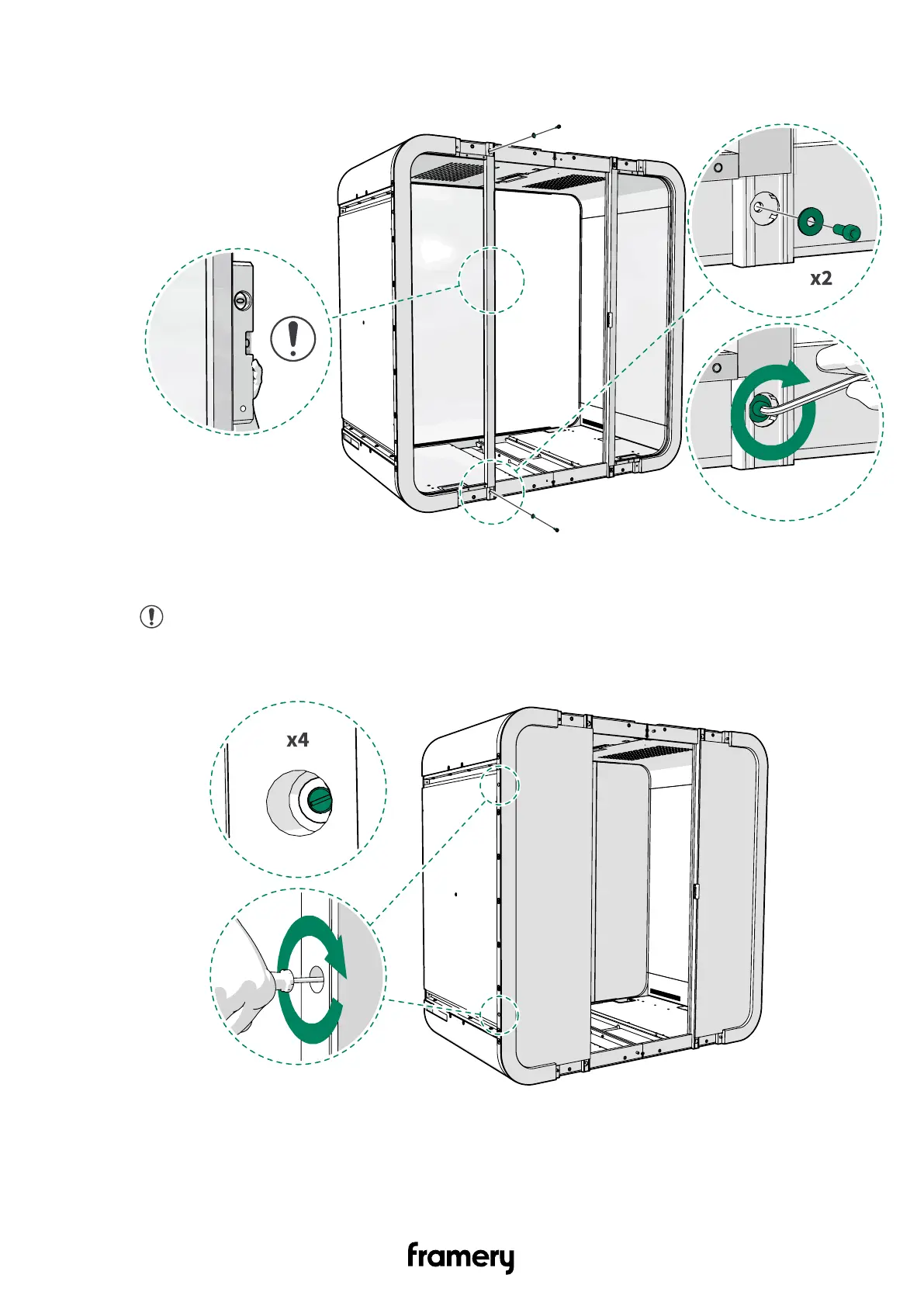 x2

x4

framery