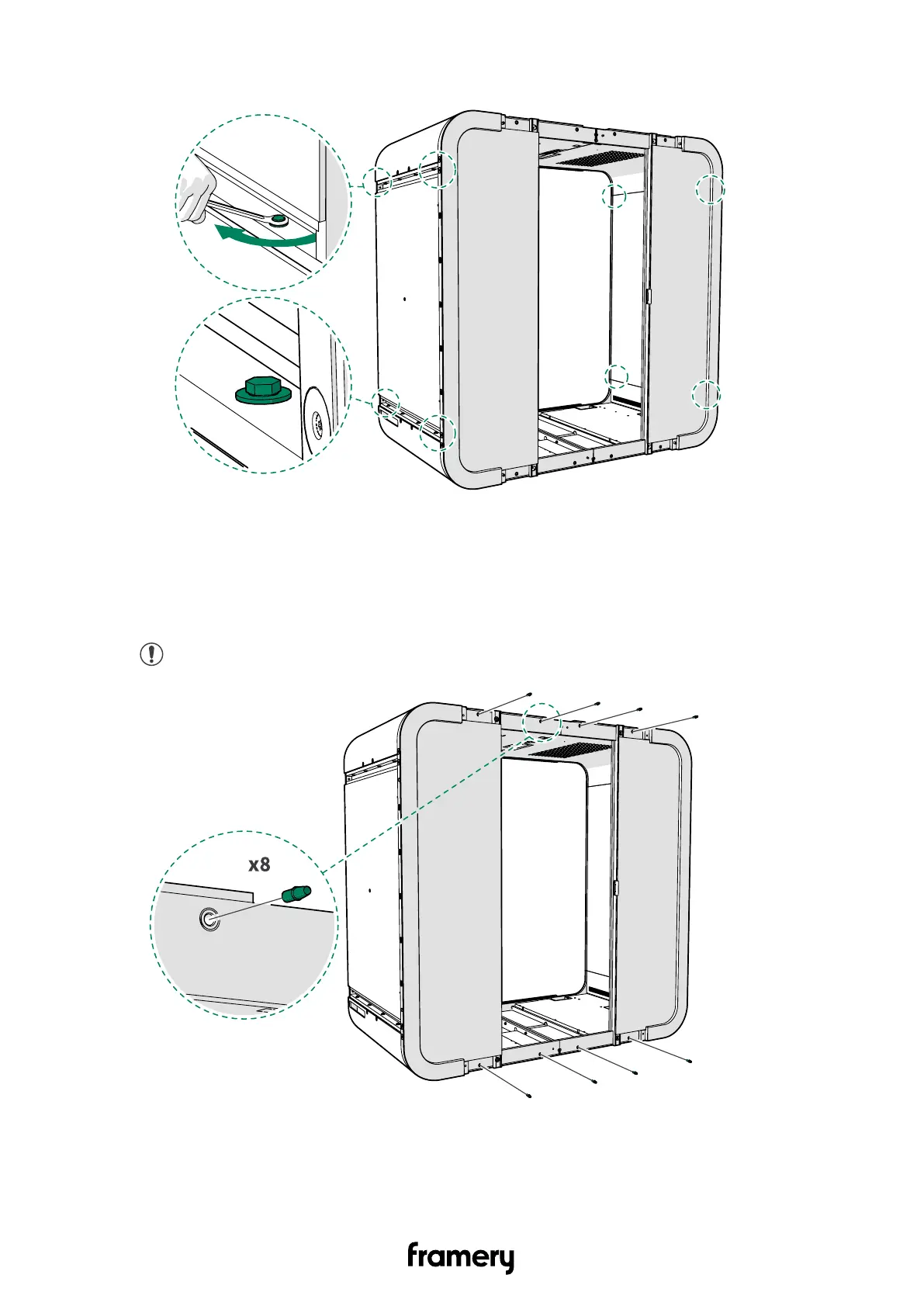 x8

framery