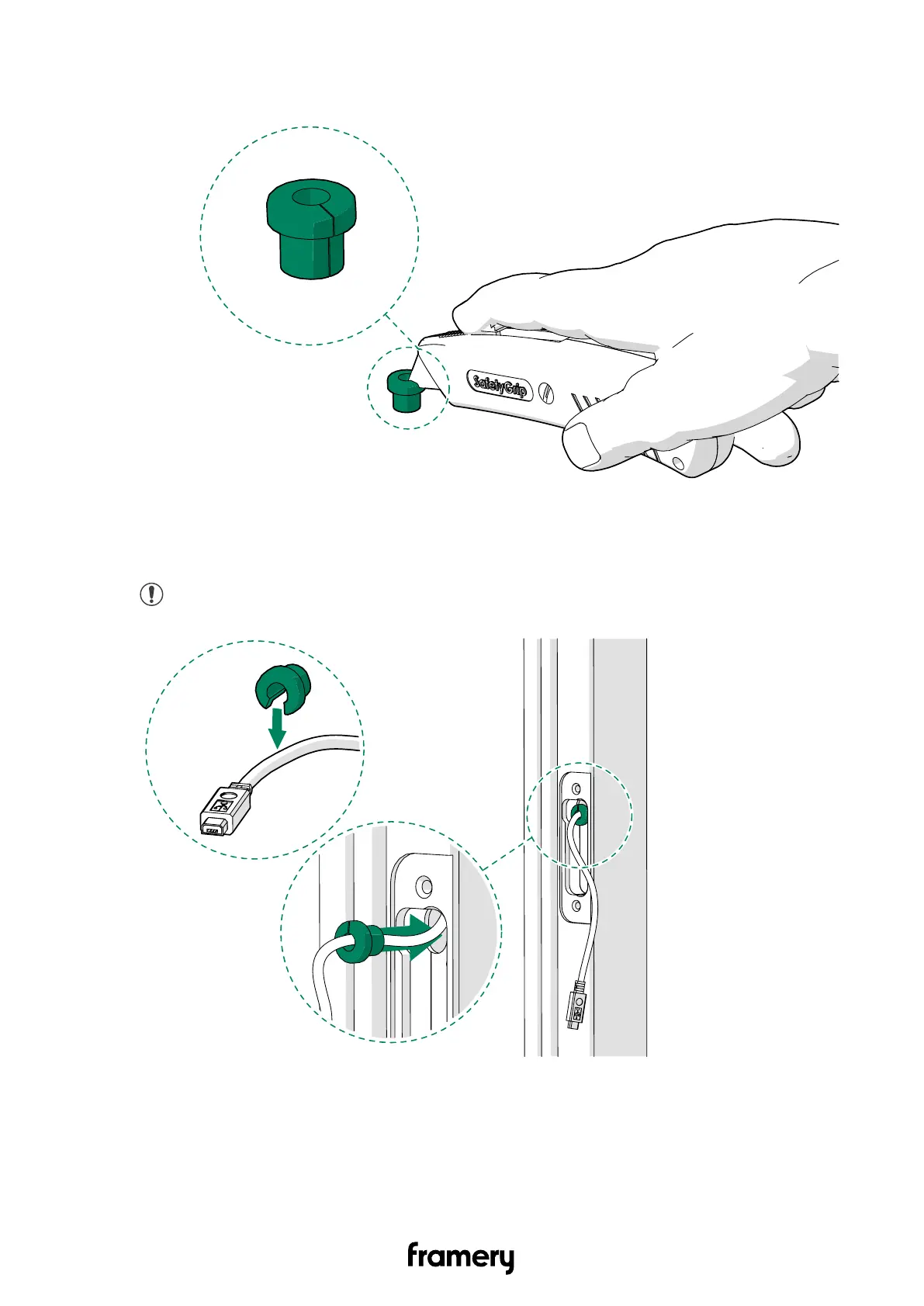 SafetyGrip

framery