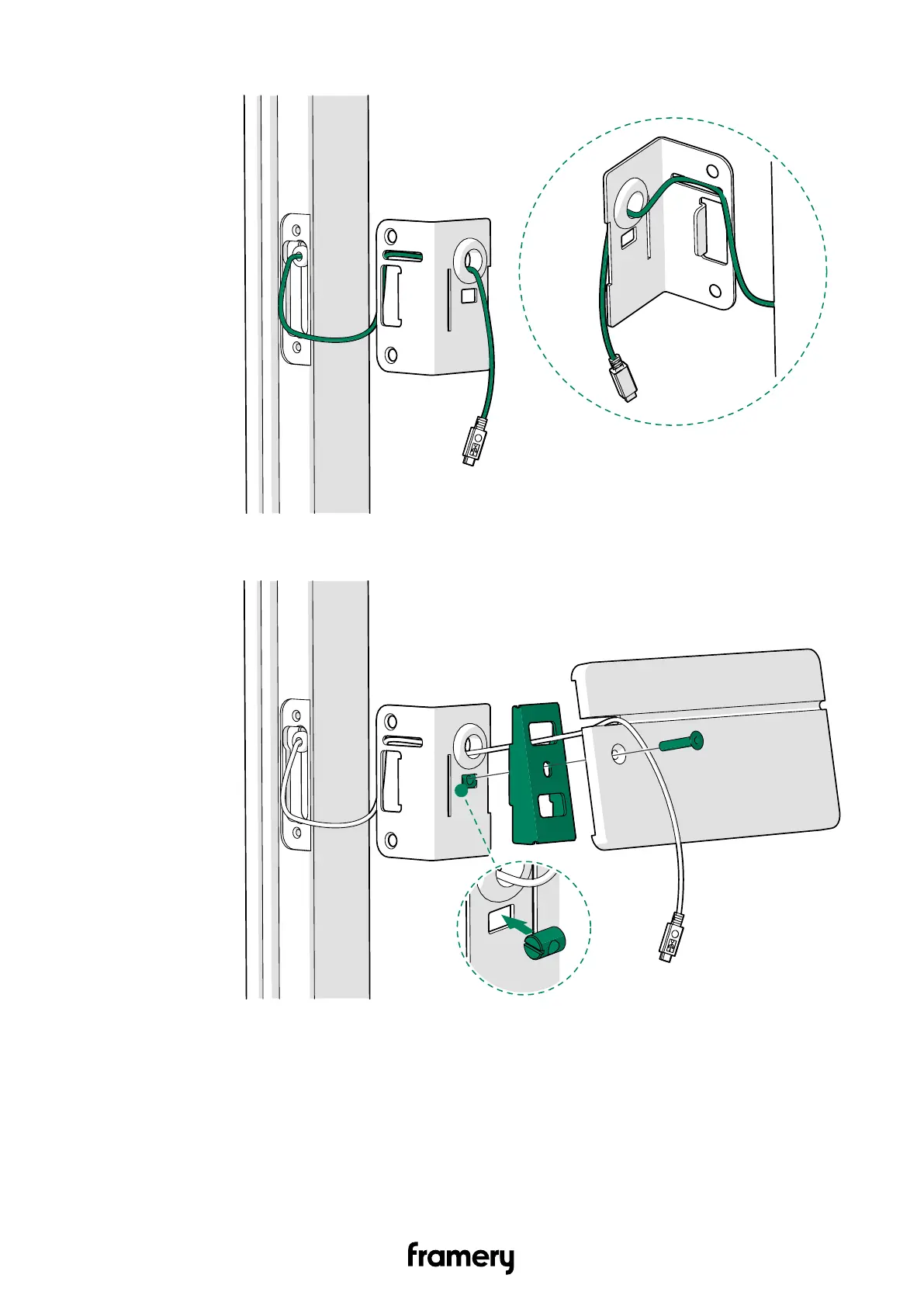 framery