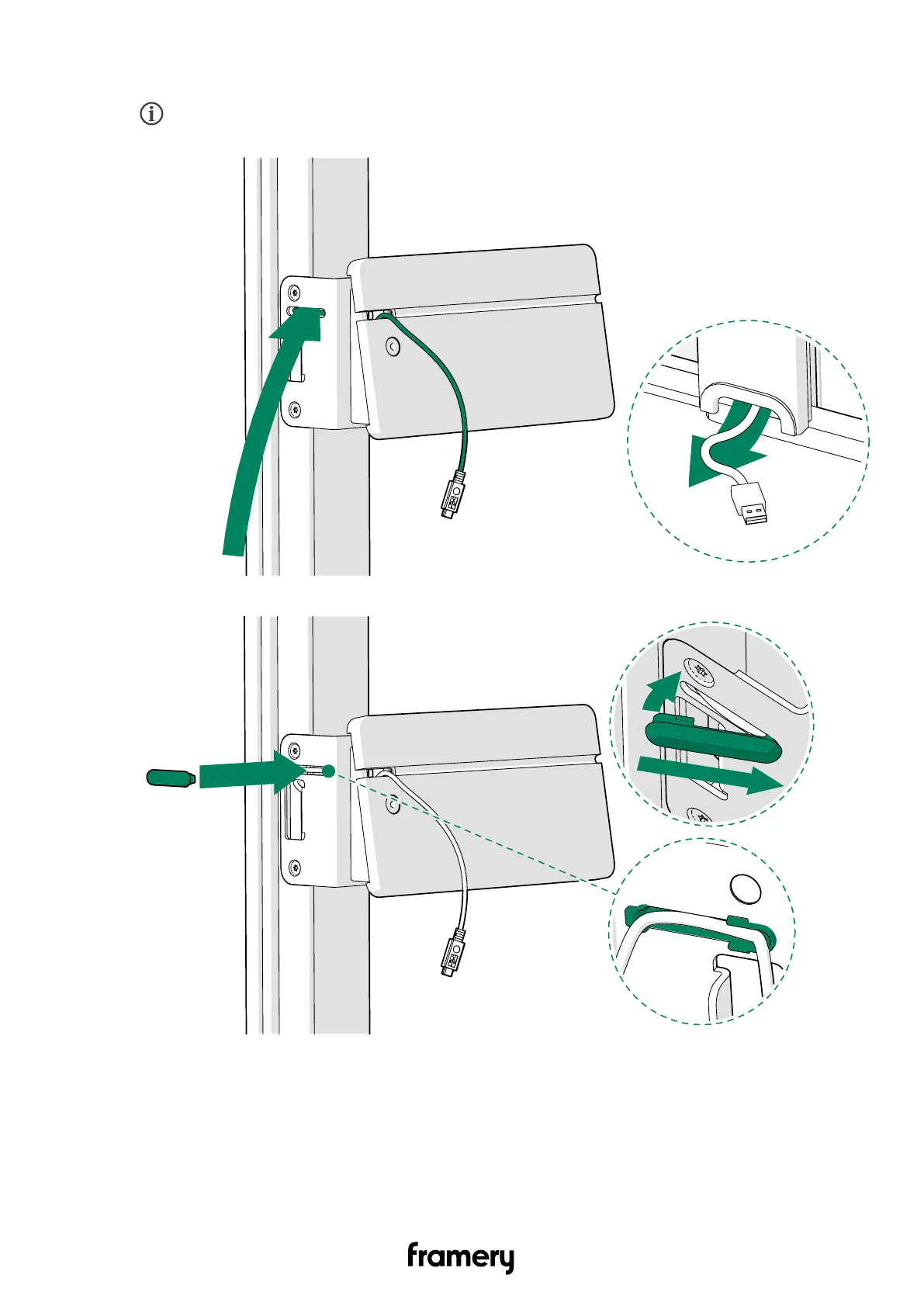 framery