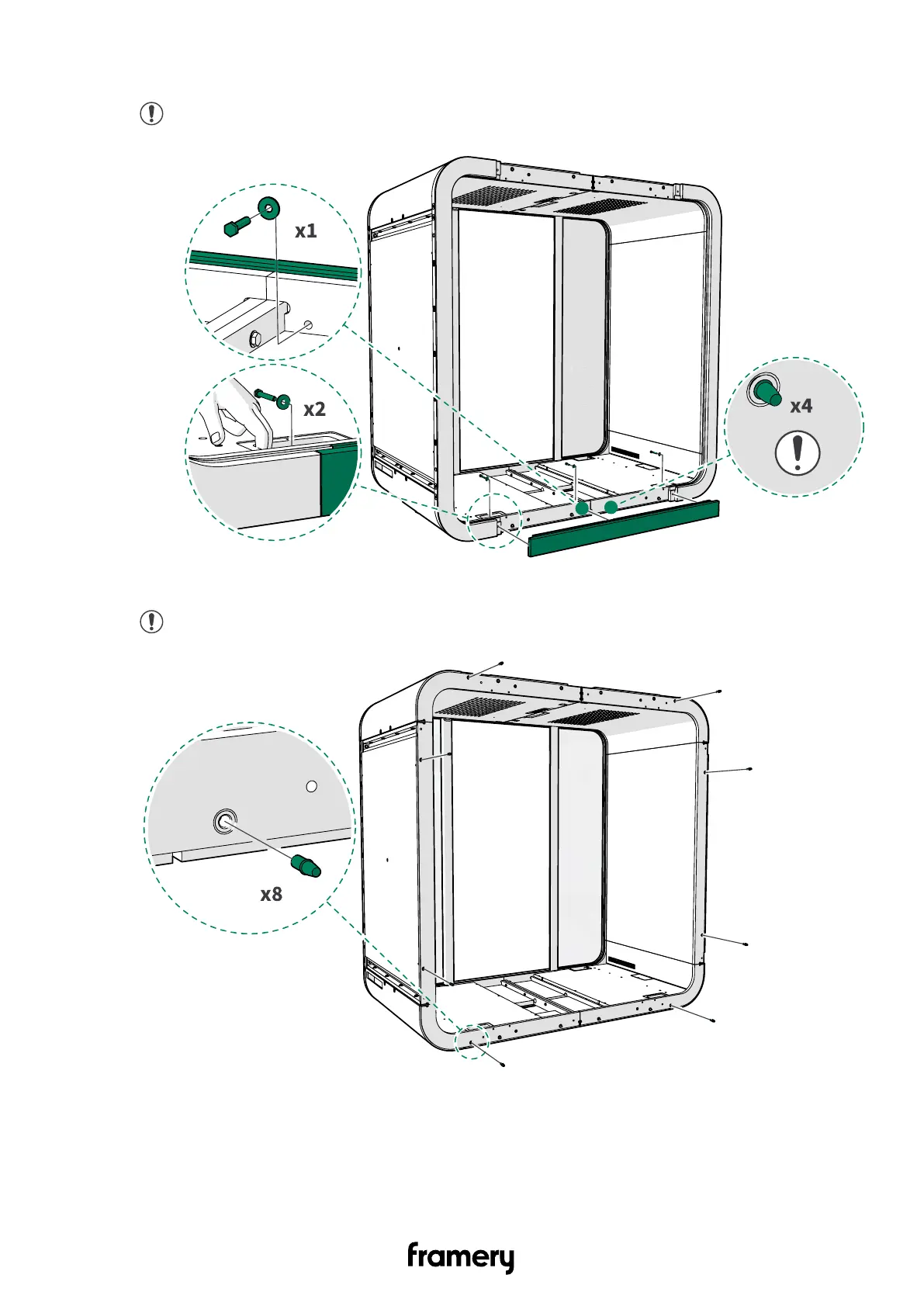 x1

x2

x4

x8

framery