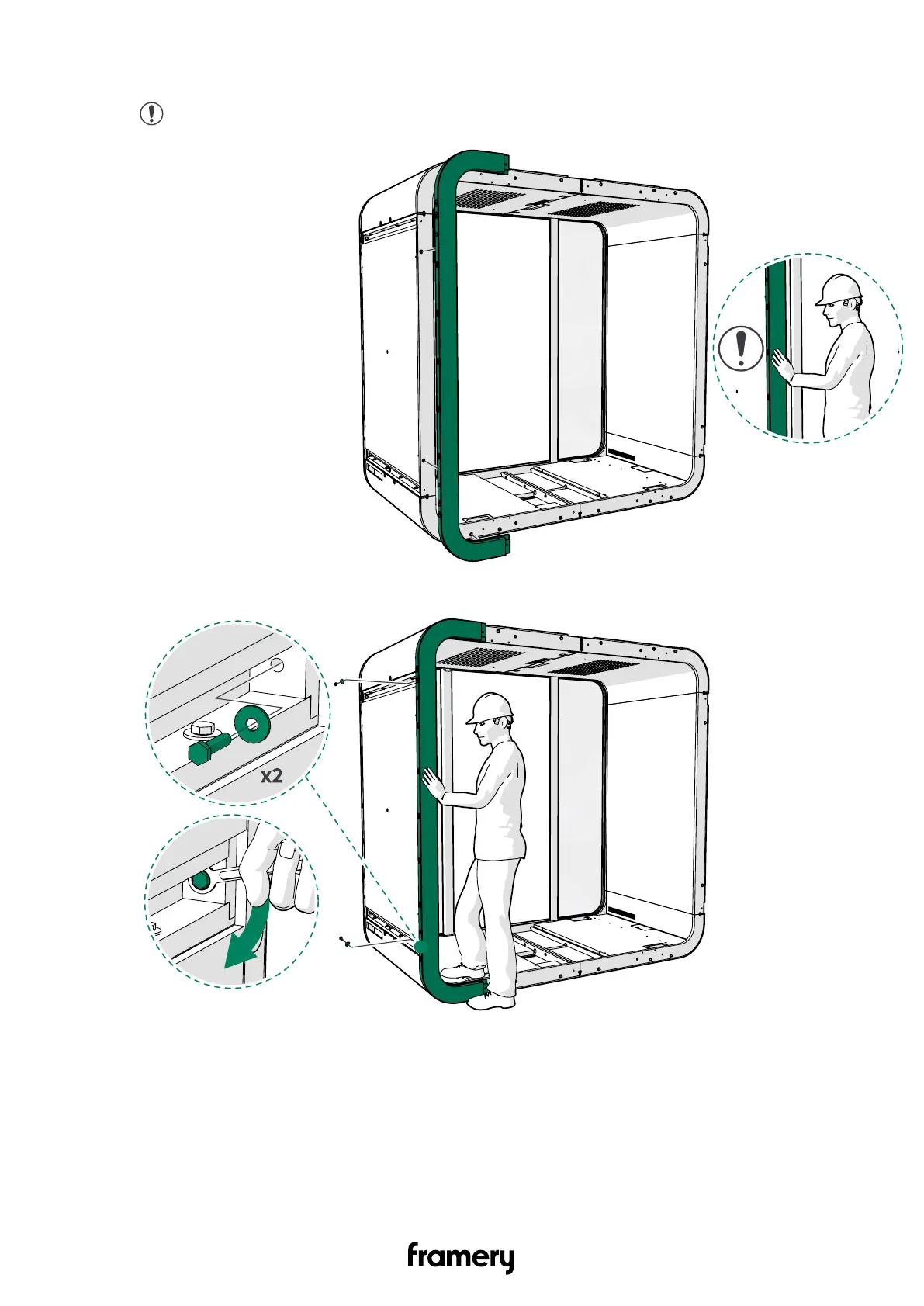 x2

framery