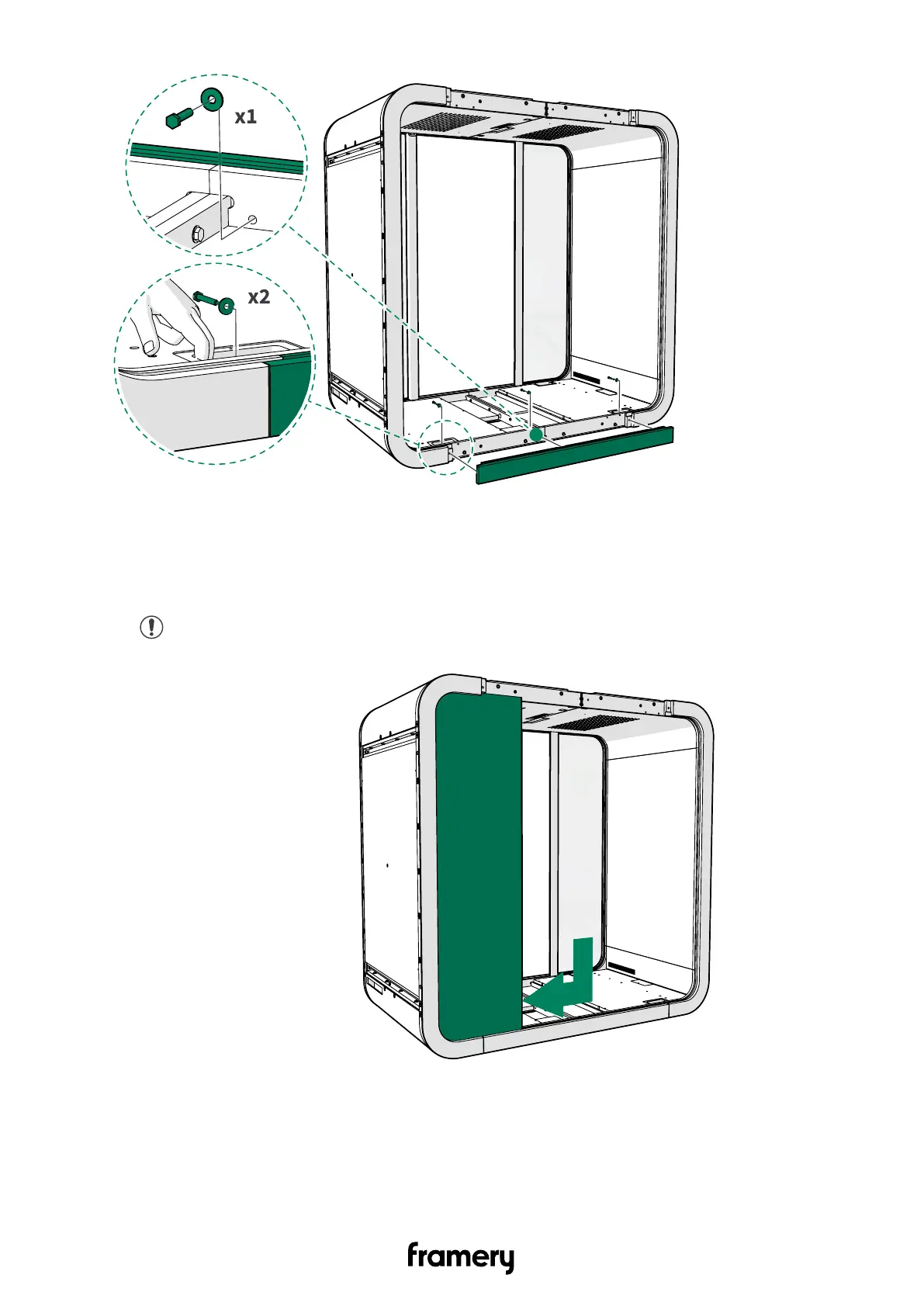 x1

x2

framery