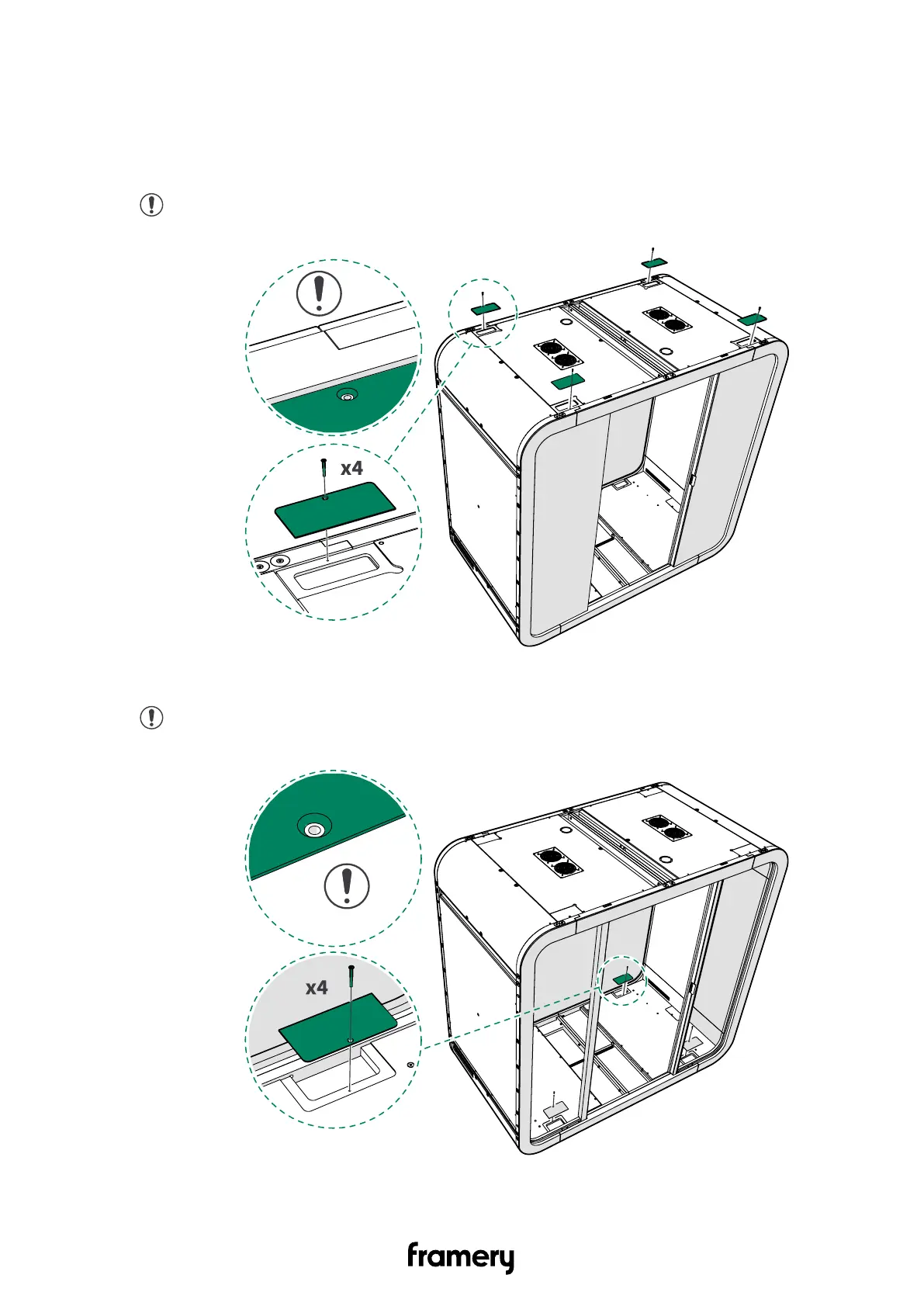 x4

x4

framery