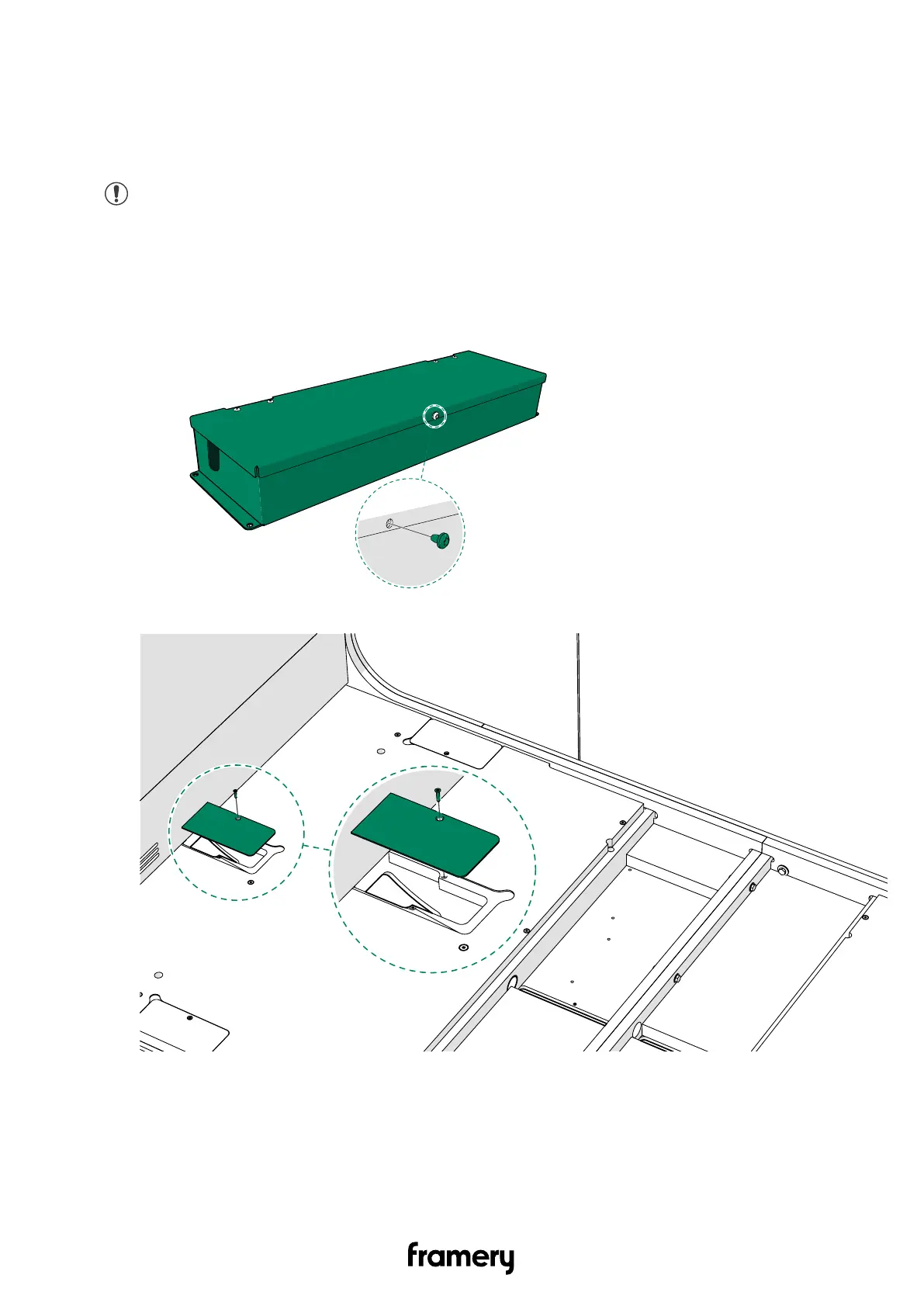 framery