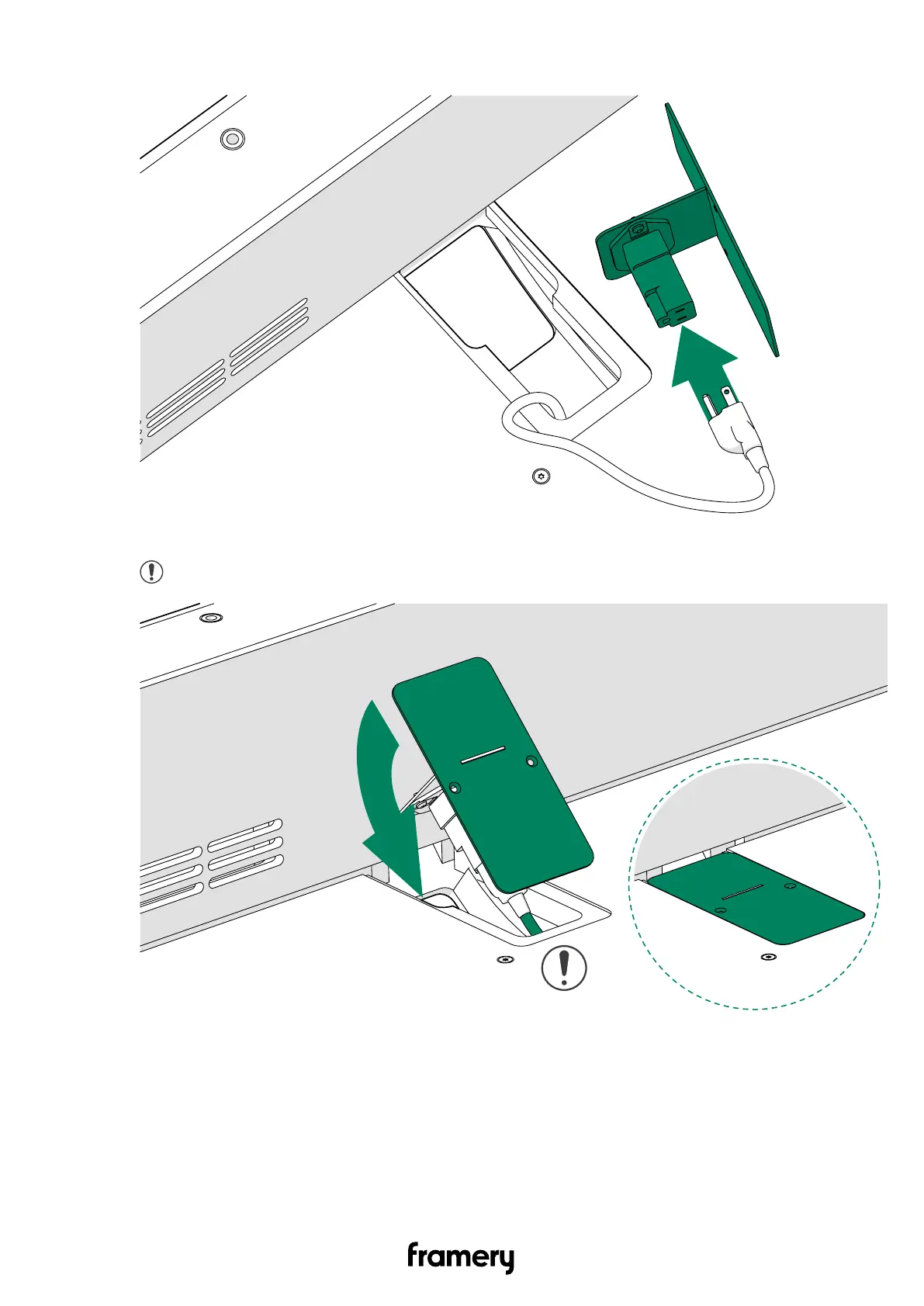 framery