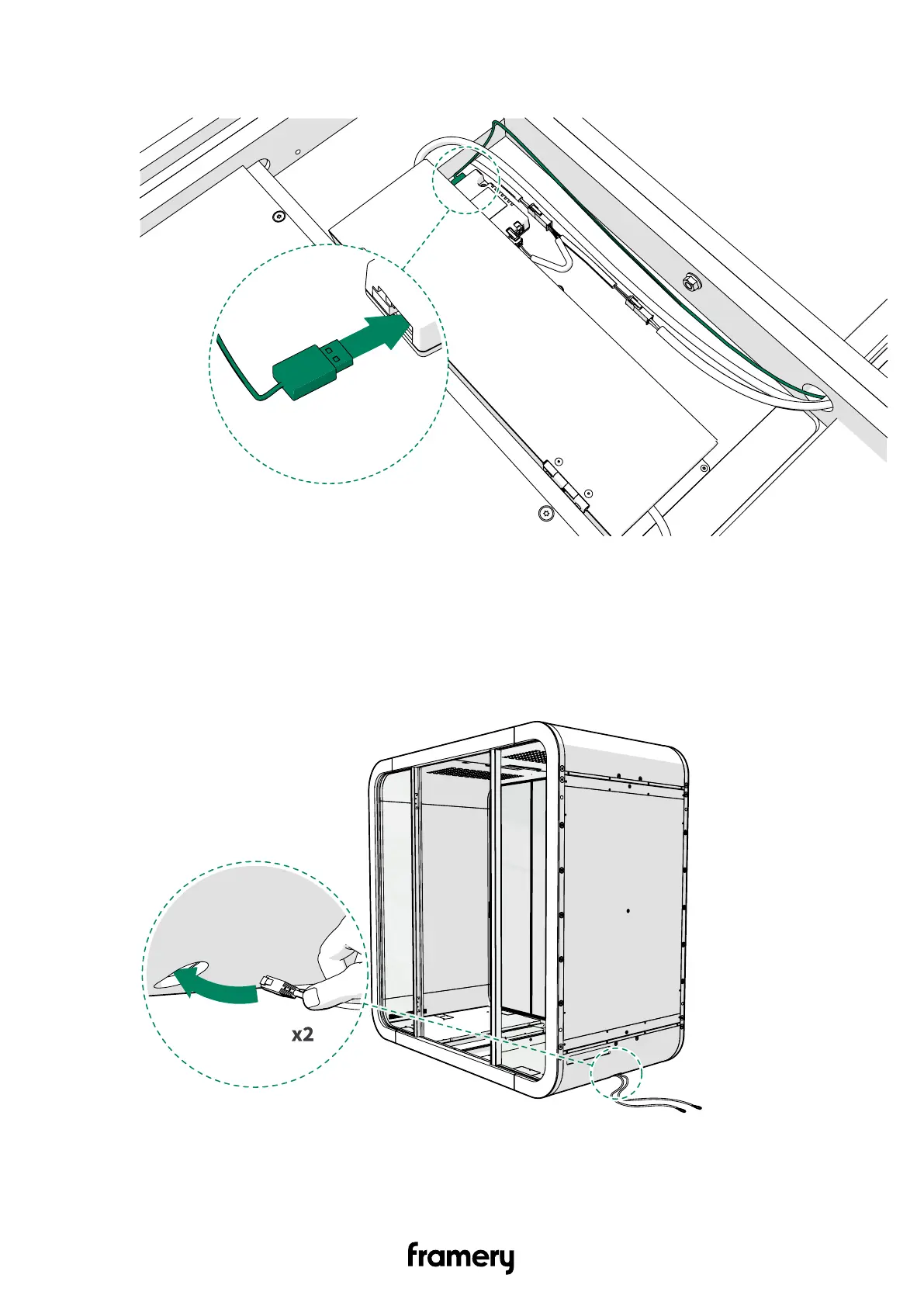 x2

framery