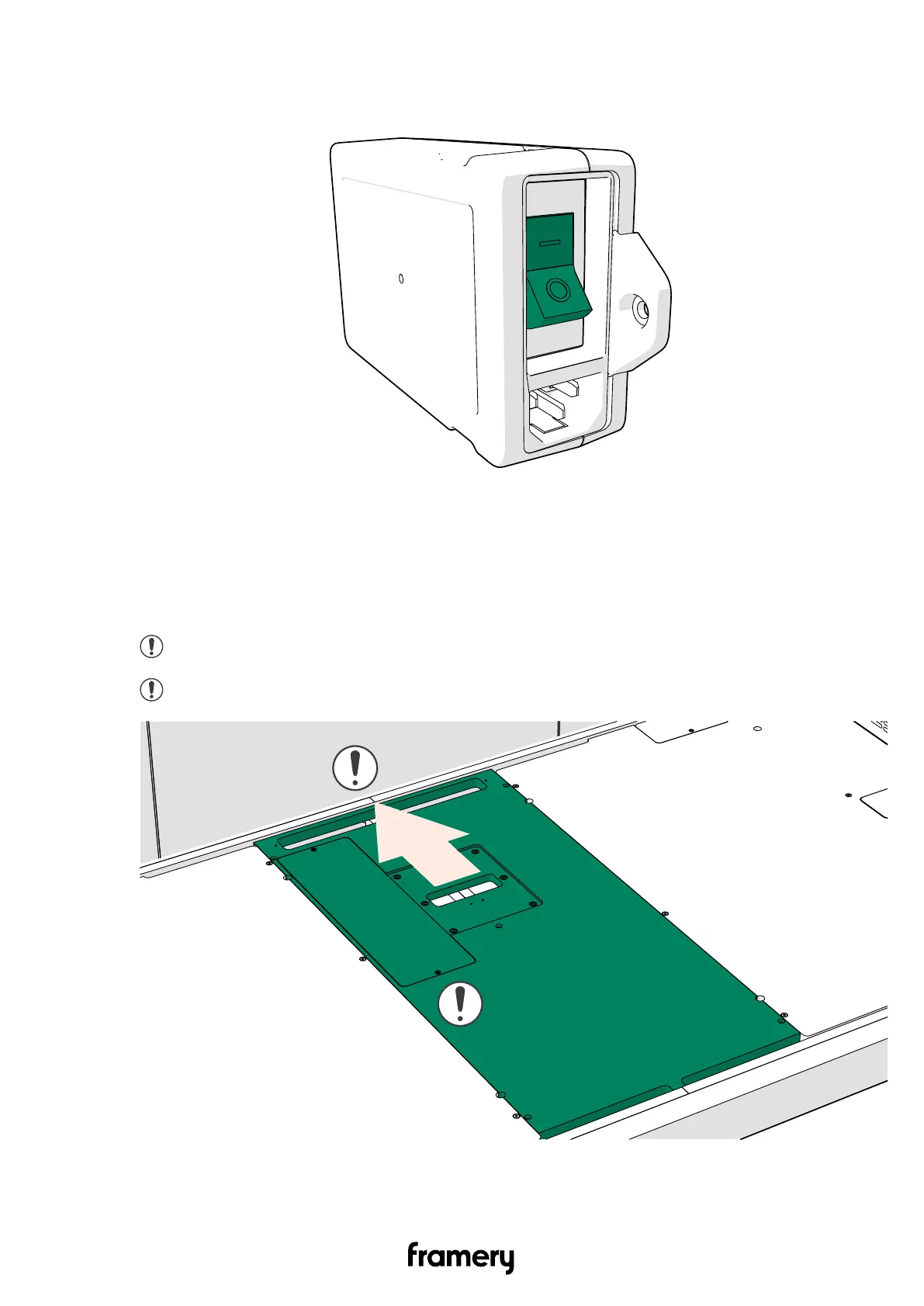 framery