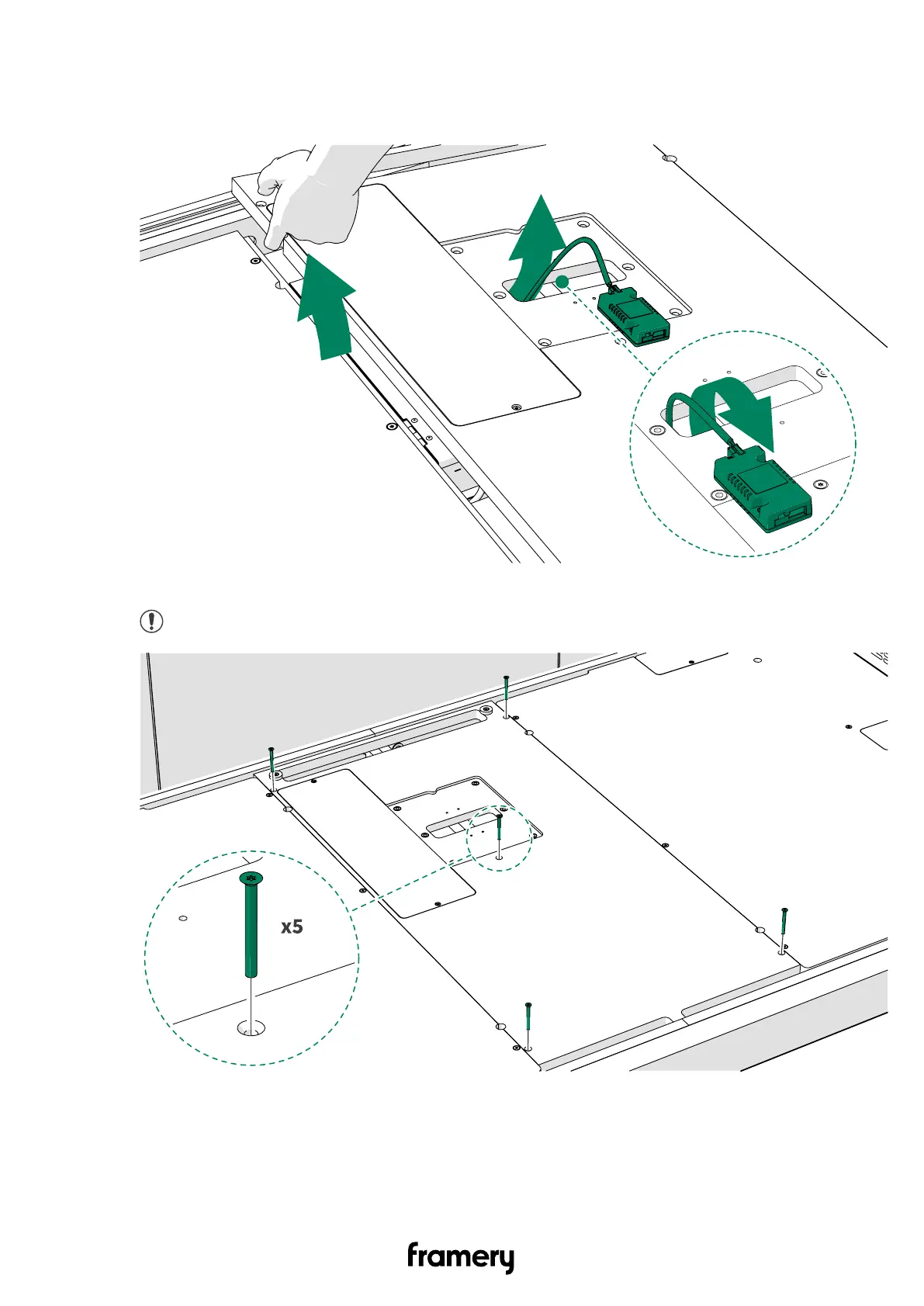 x5

framery