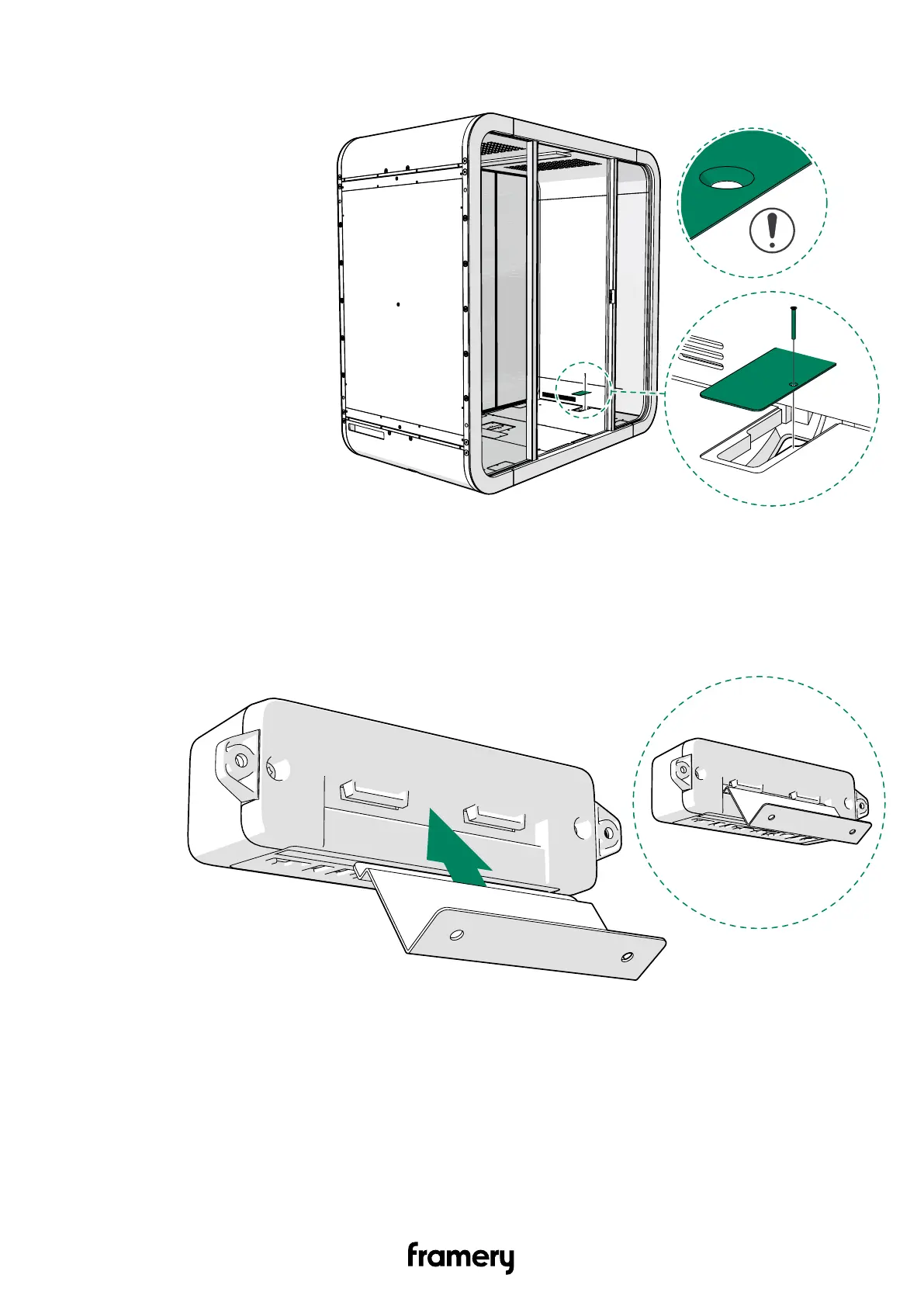 framery