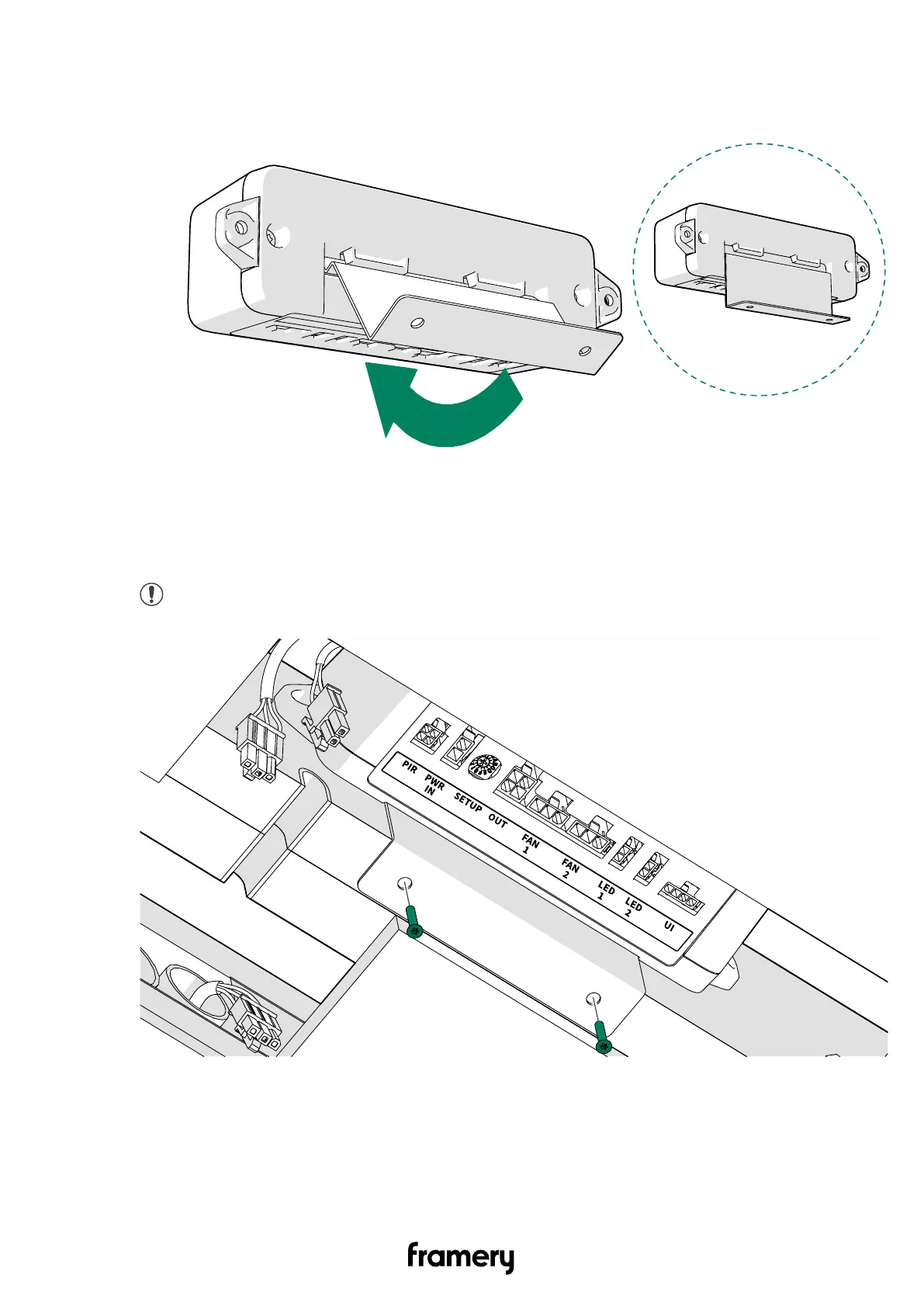 PIR PWR IN SETUP OUT FAN 1 FAN 2 LED 1 LED 2 UI

framery