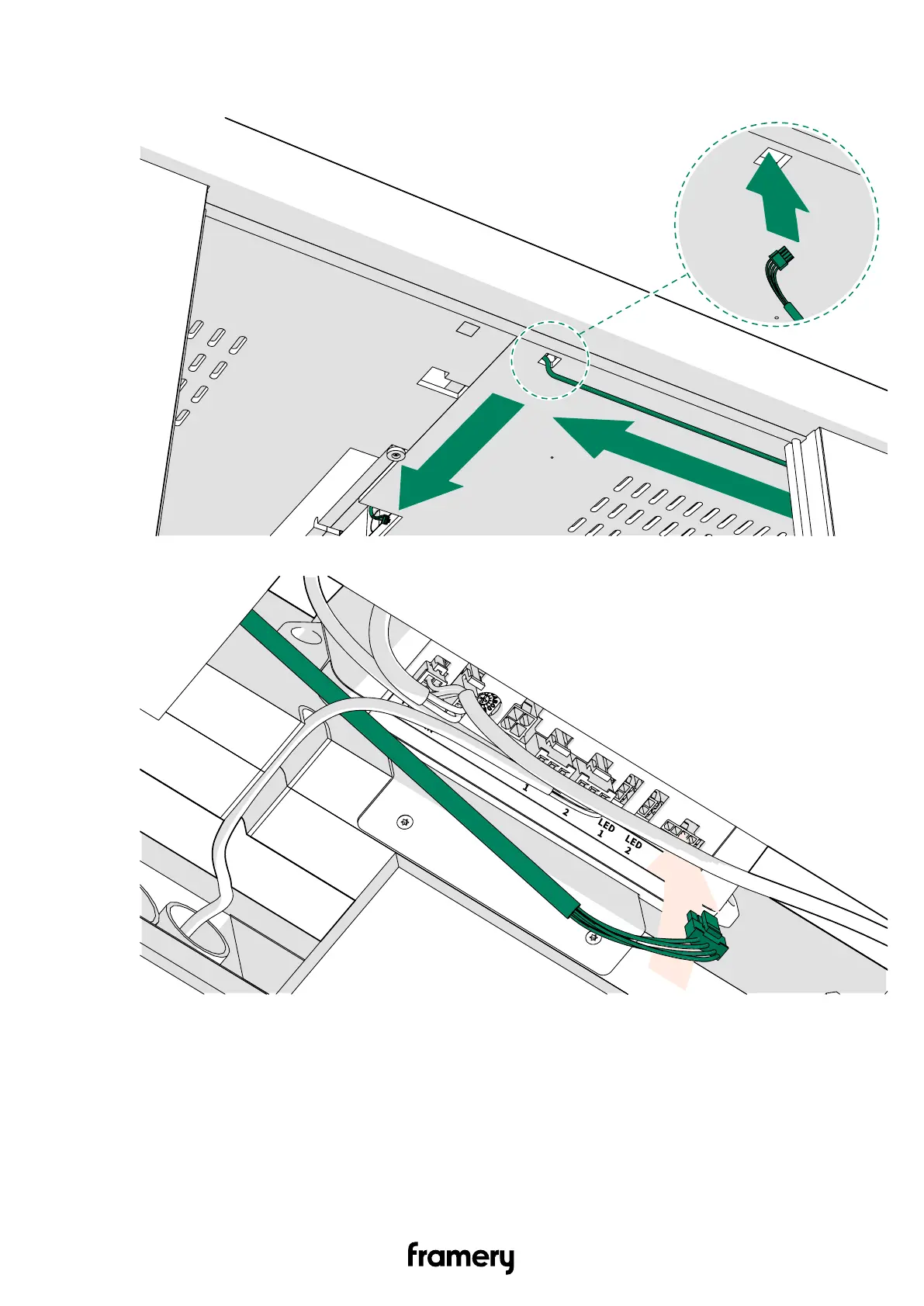 1
2
LED 1
LED 2

framery