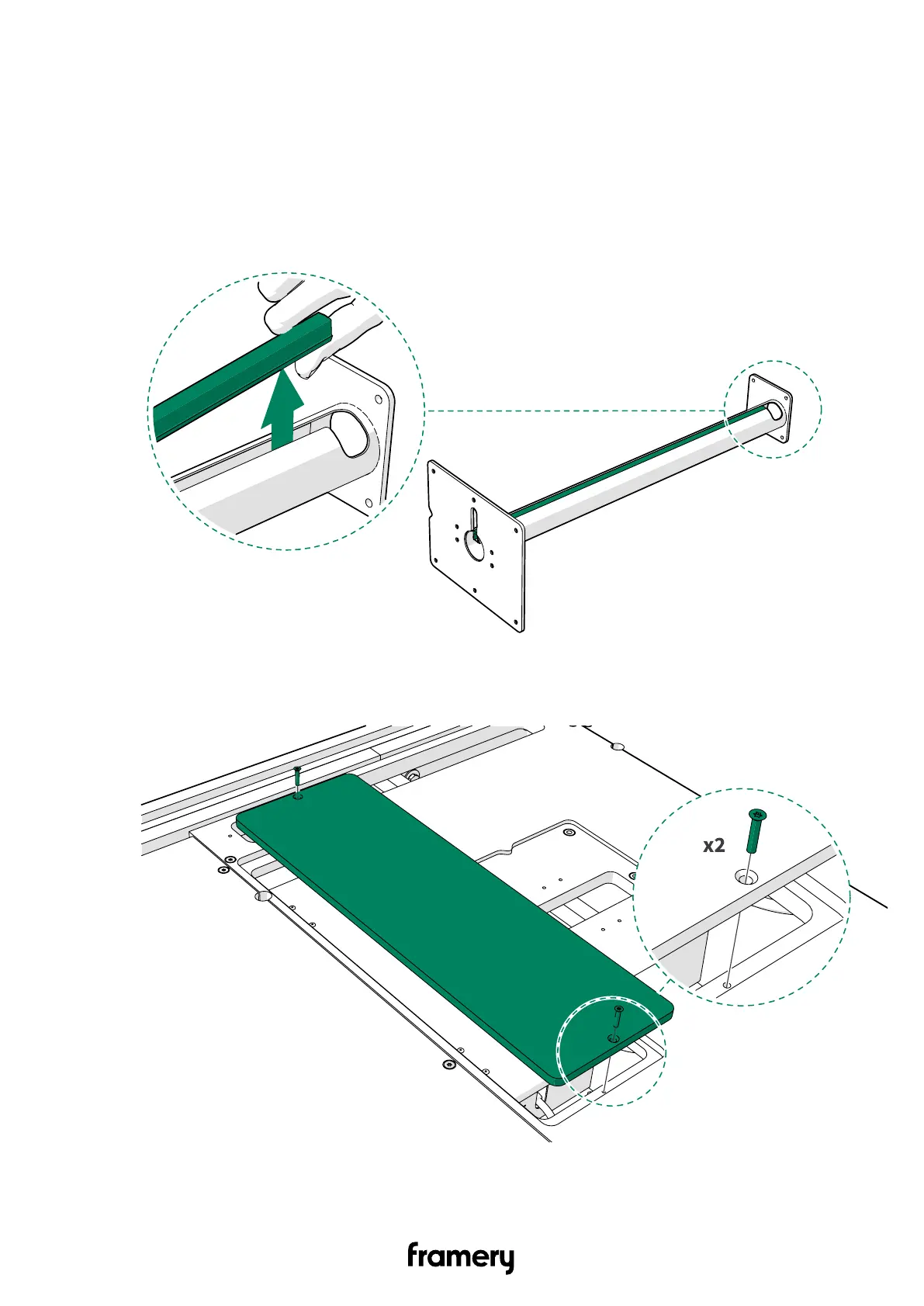 x2

framery