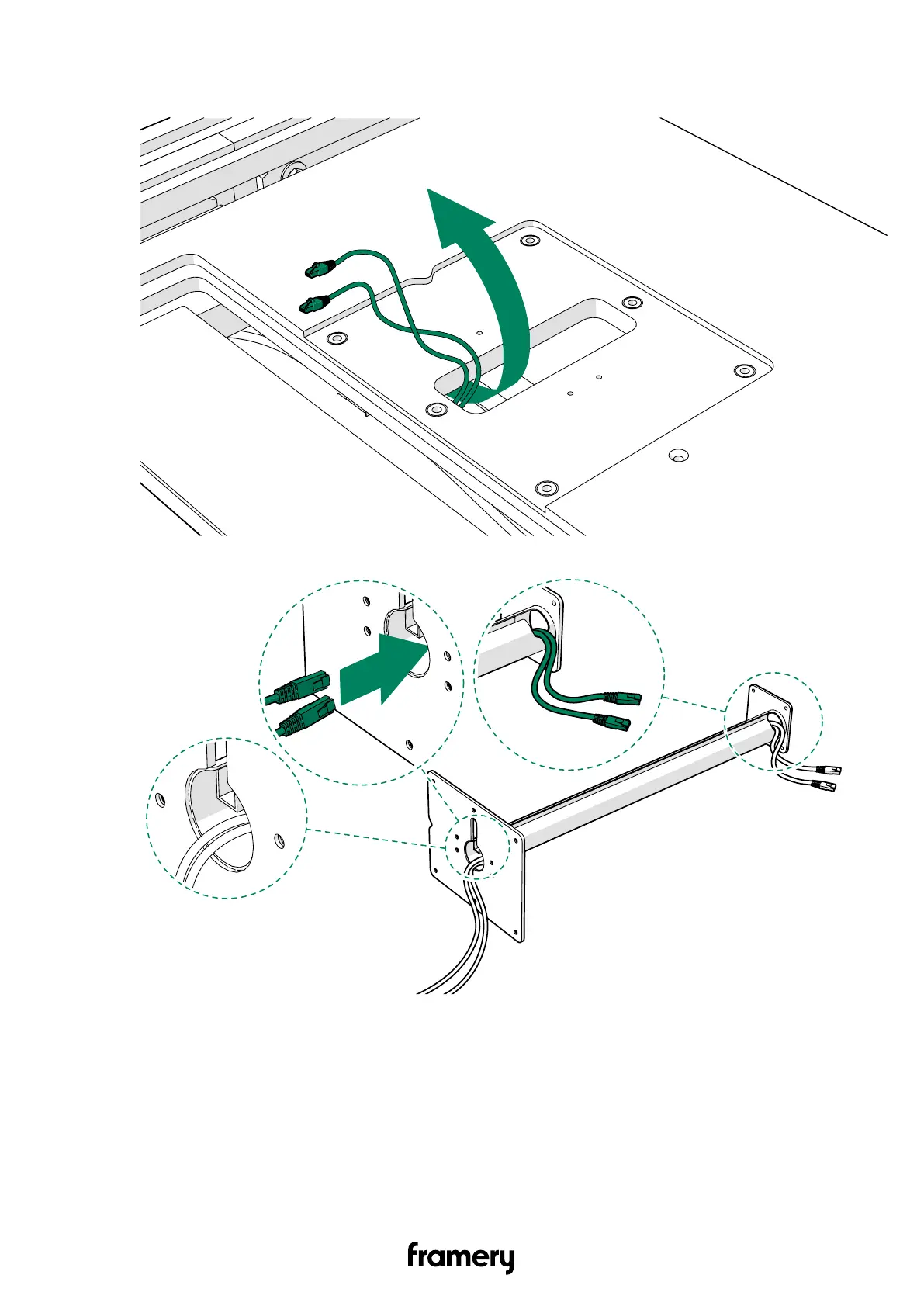 framery