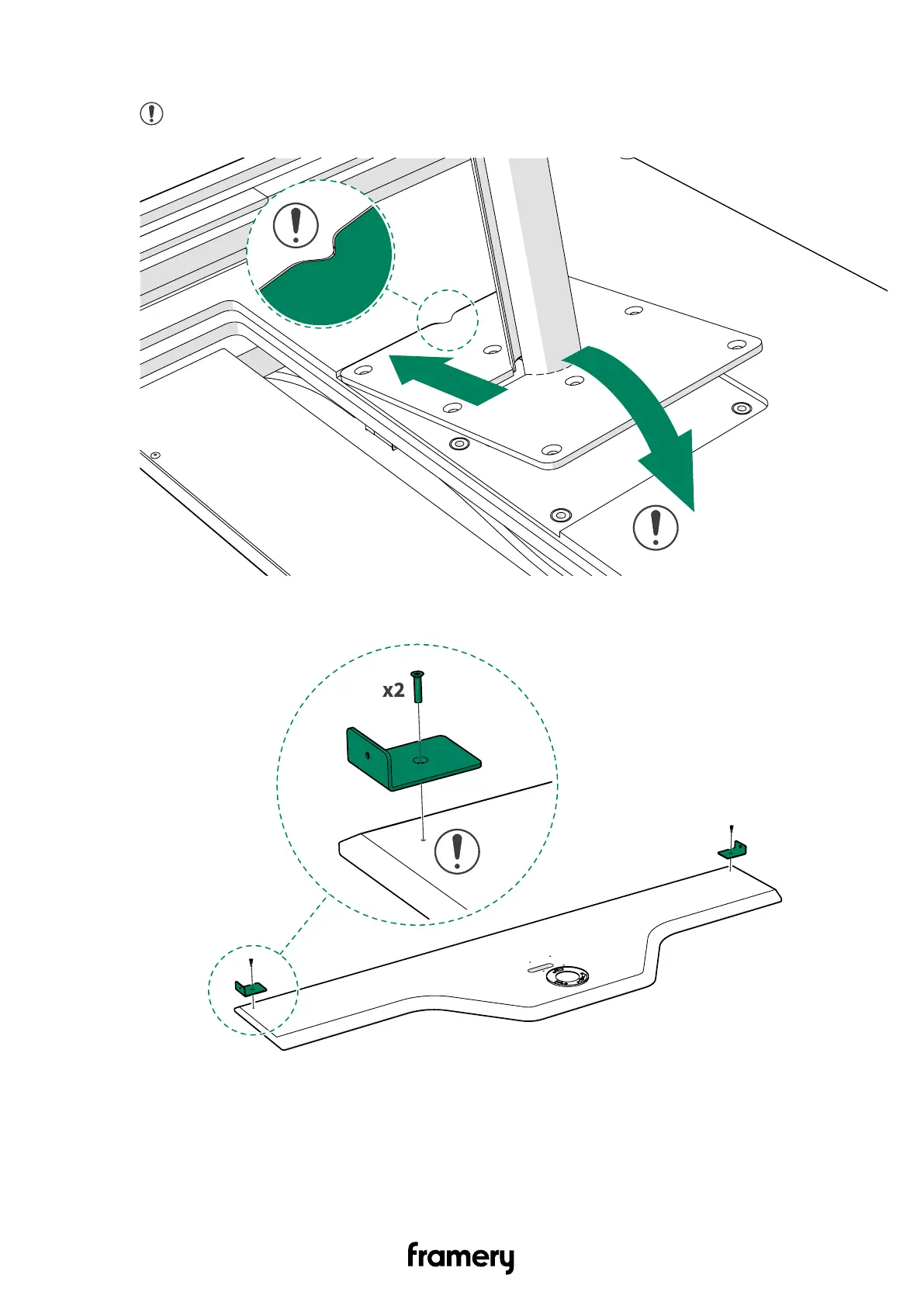 x2

framery