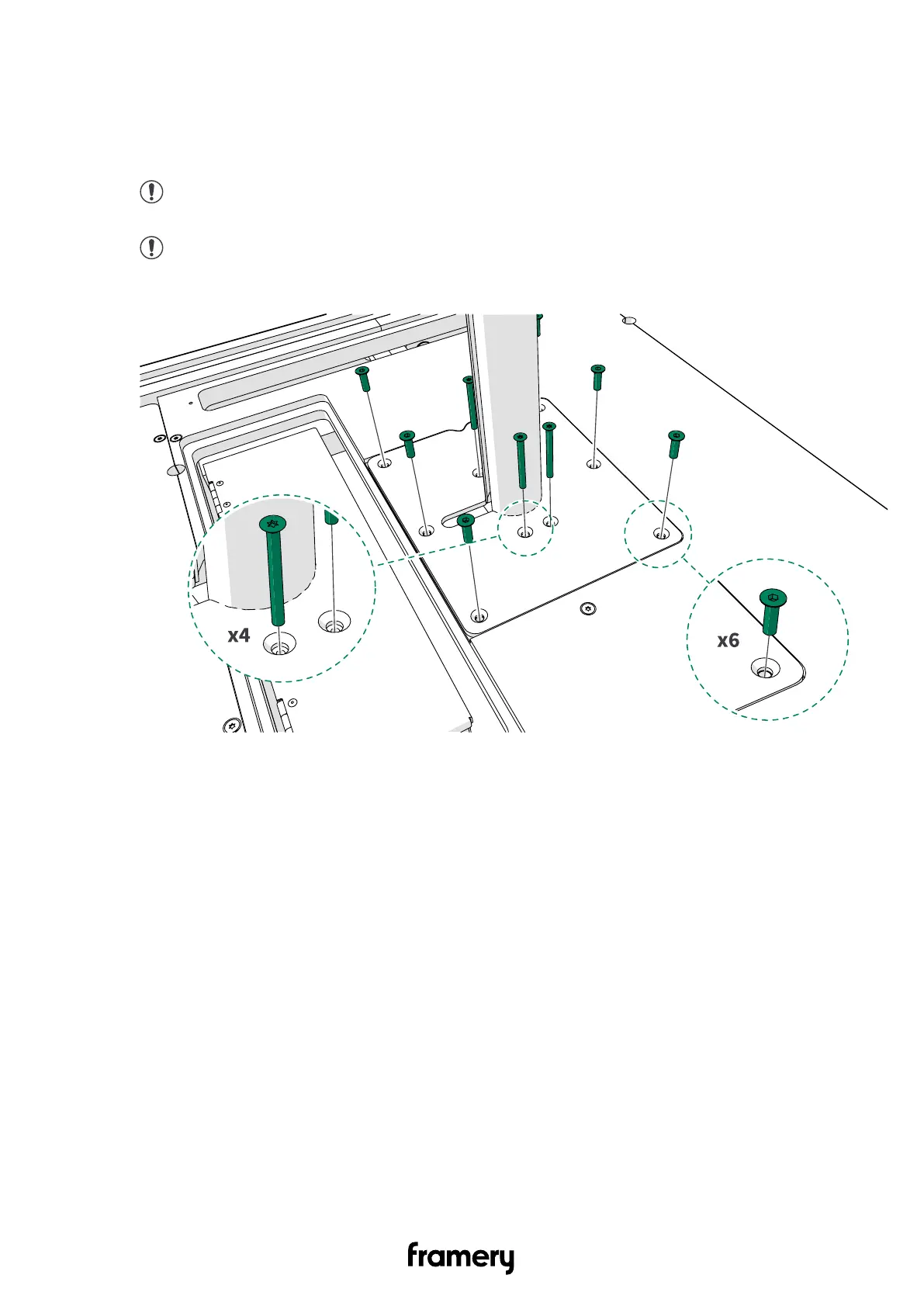 x4

x6

framery