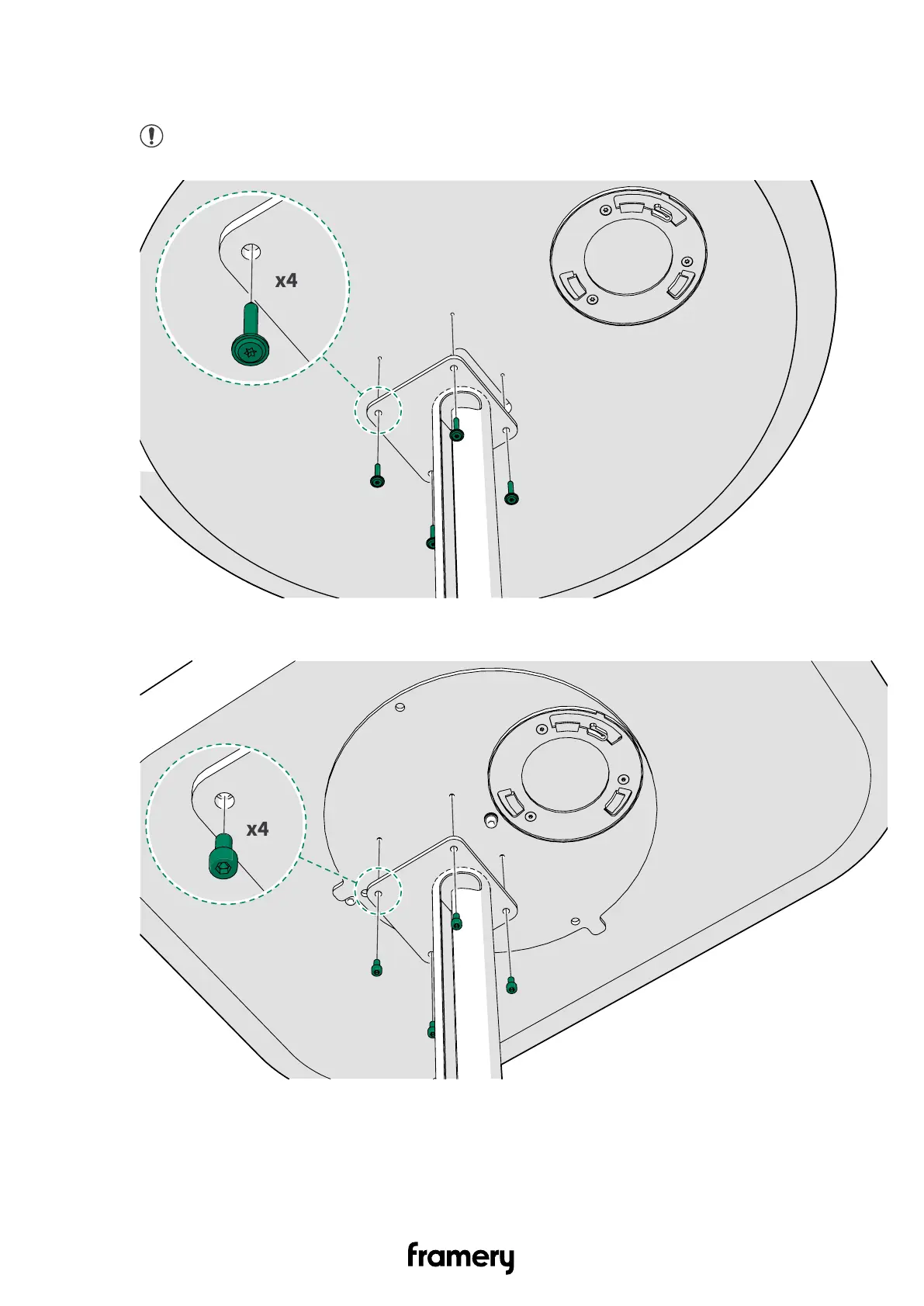 x4

x4

framery