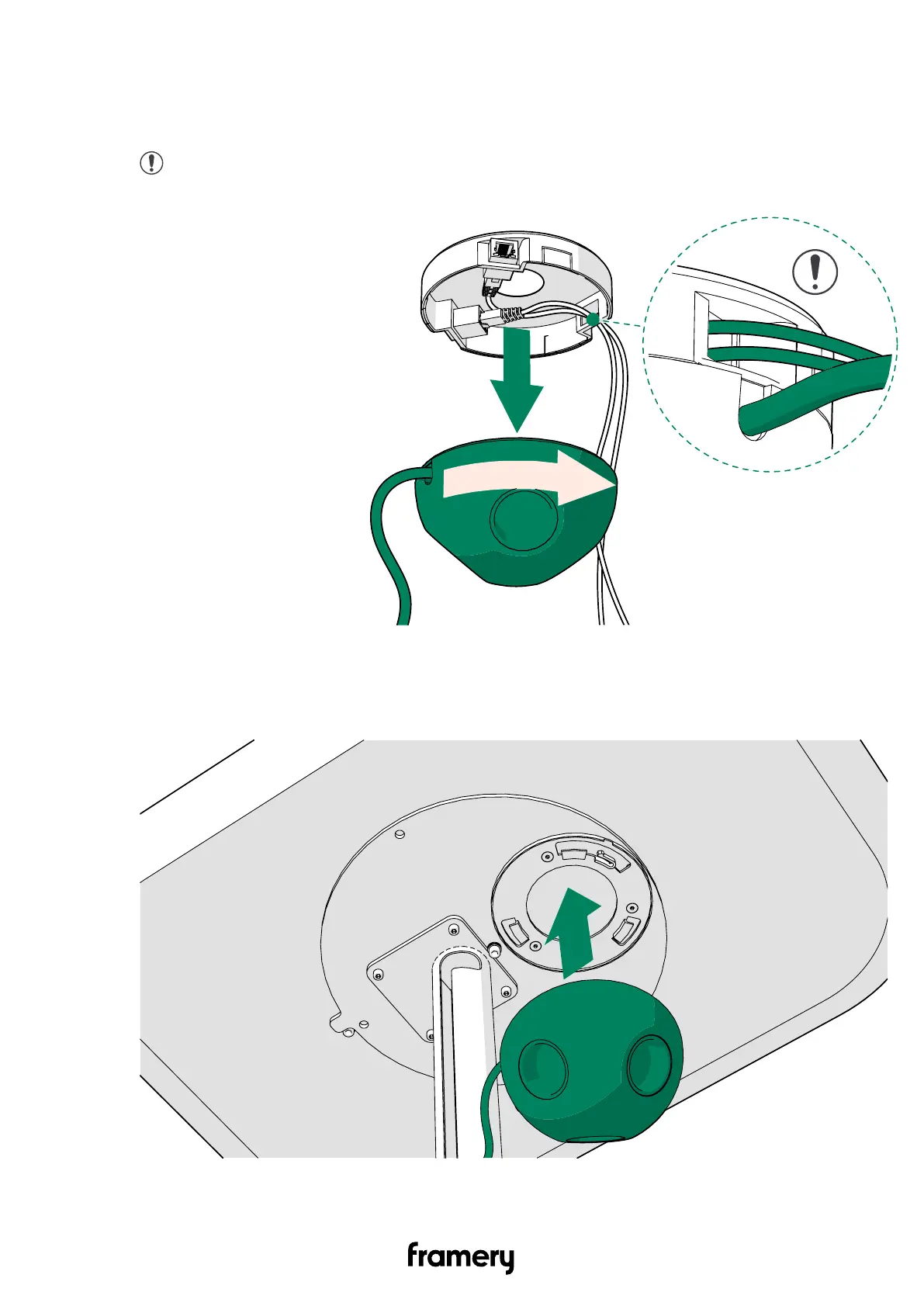 framery