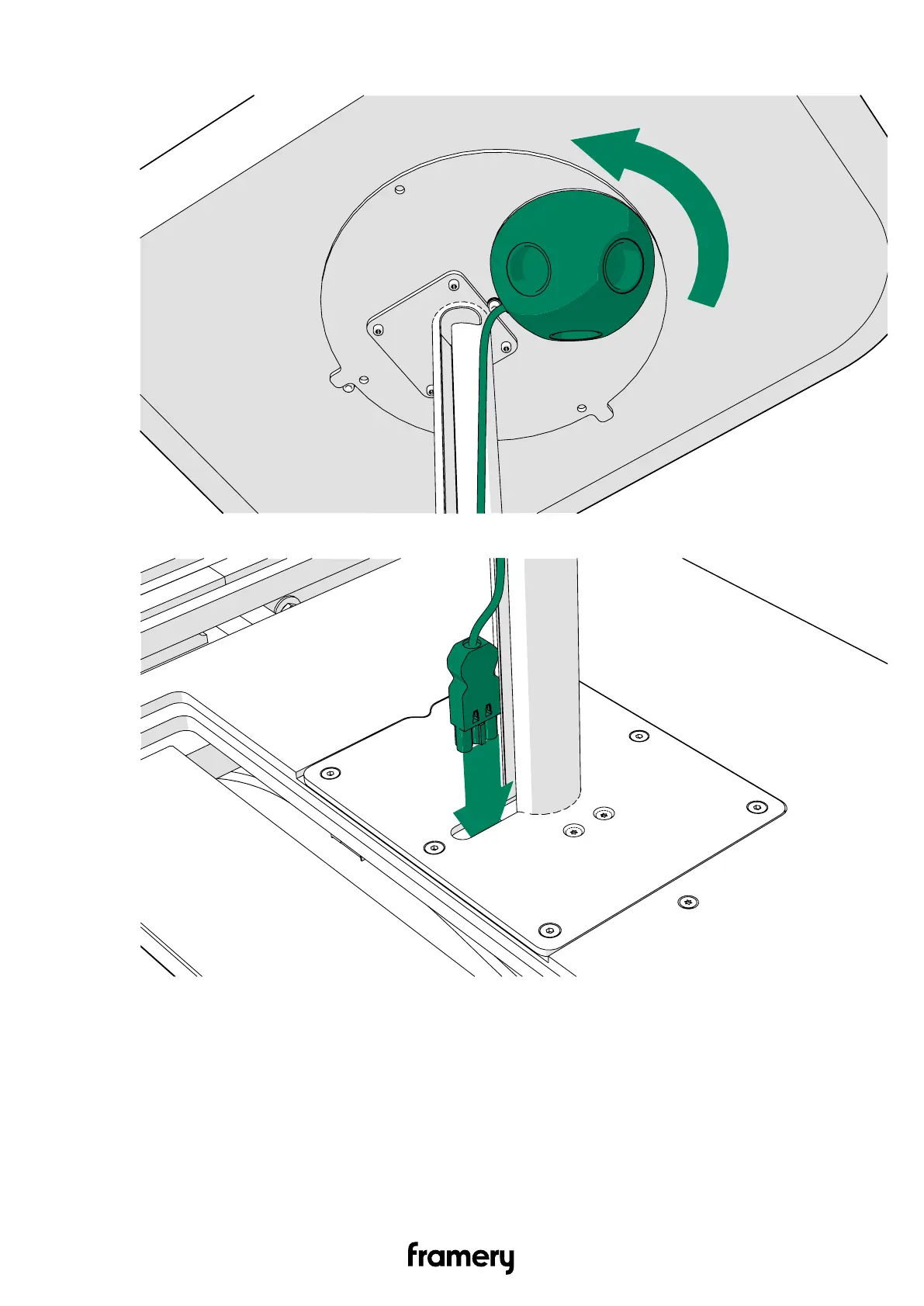 framery