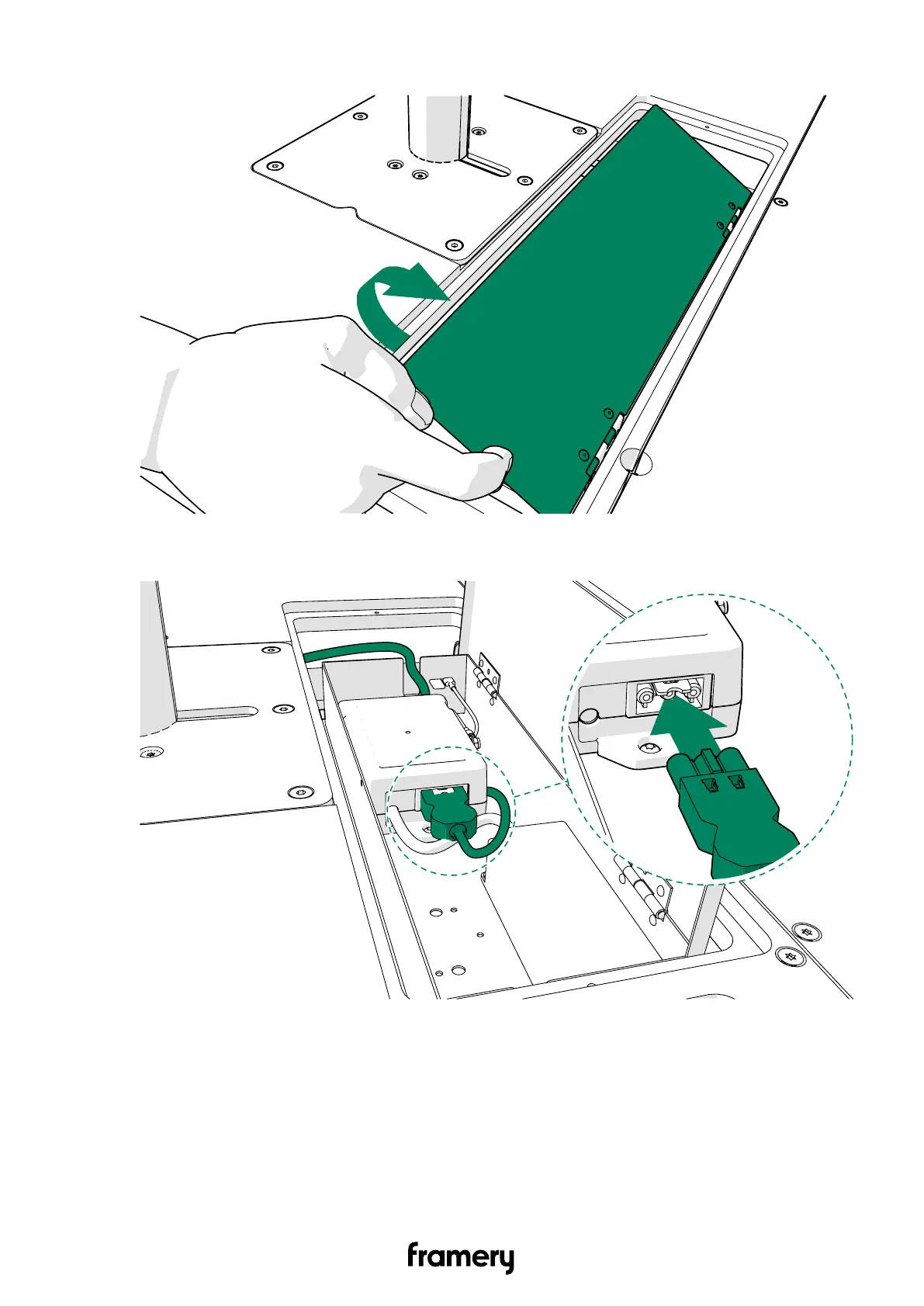 framery