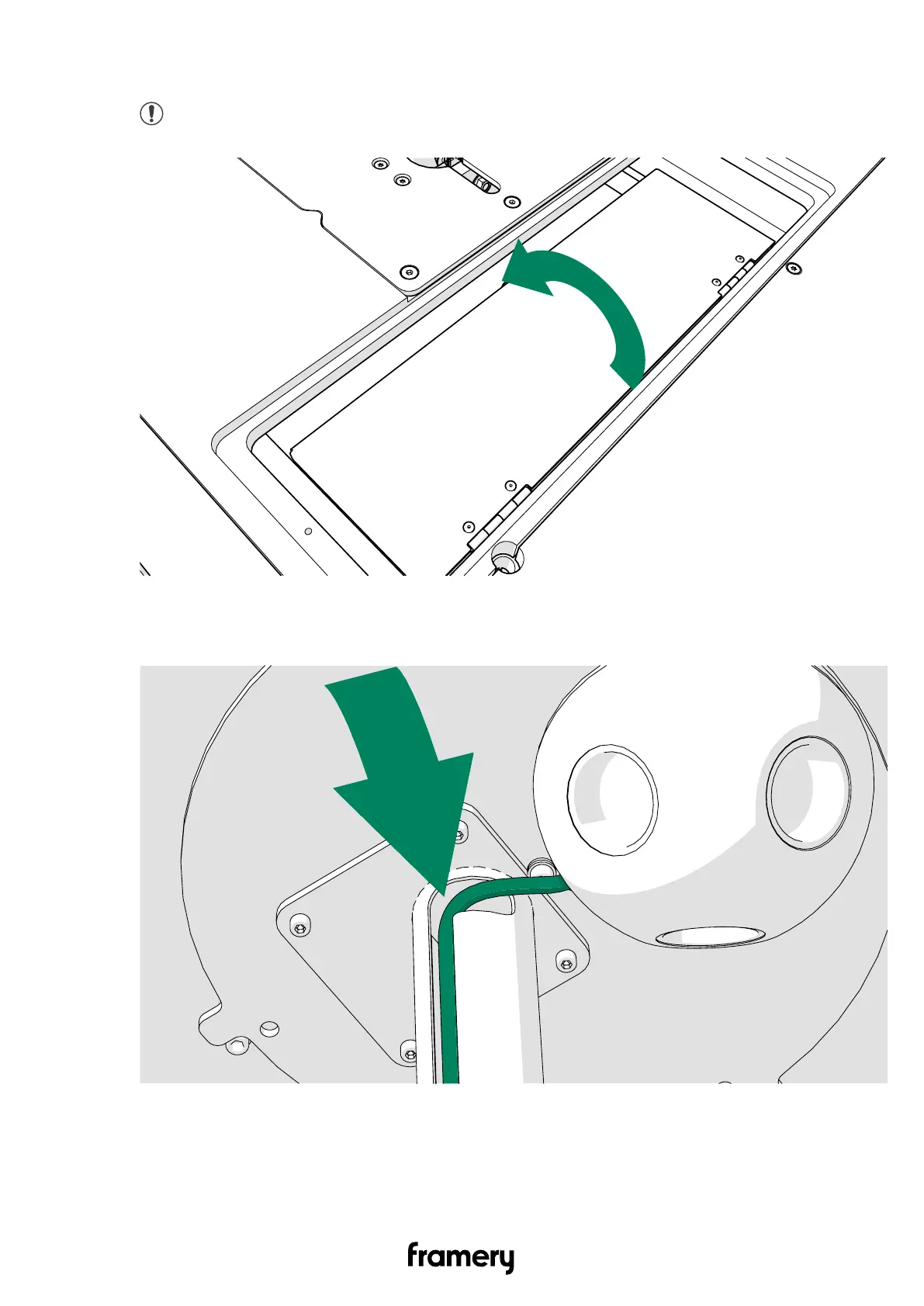 framery