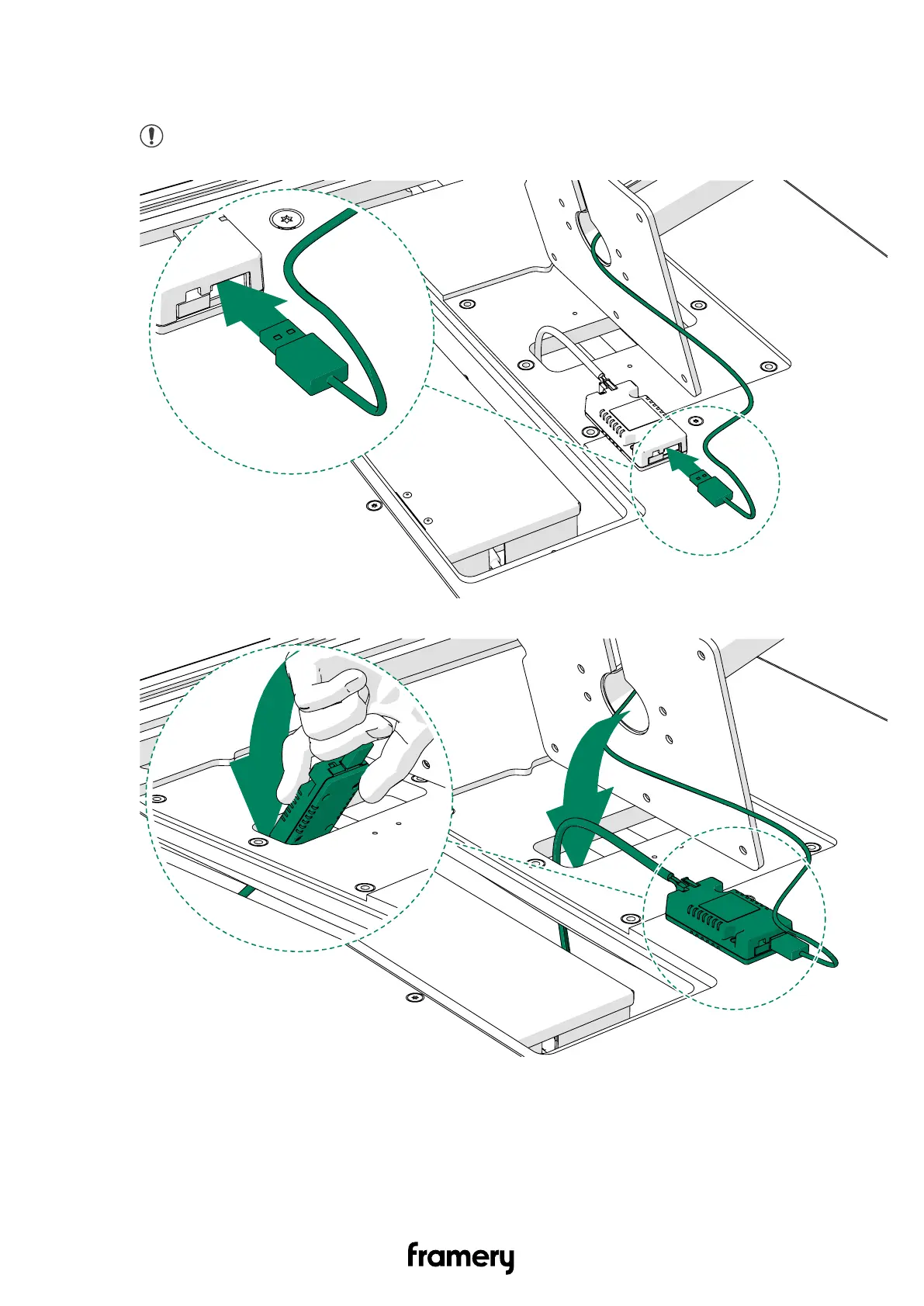 framery