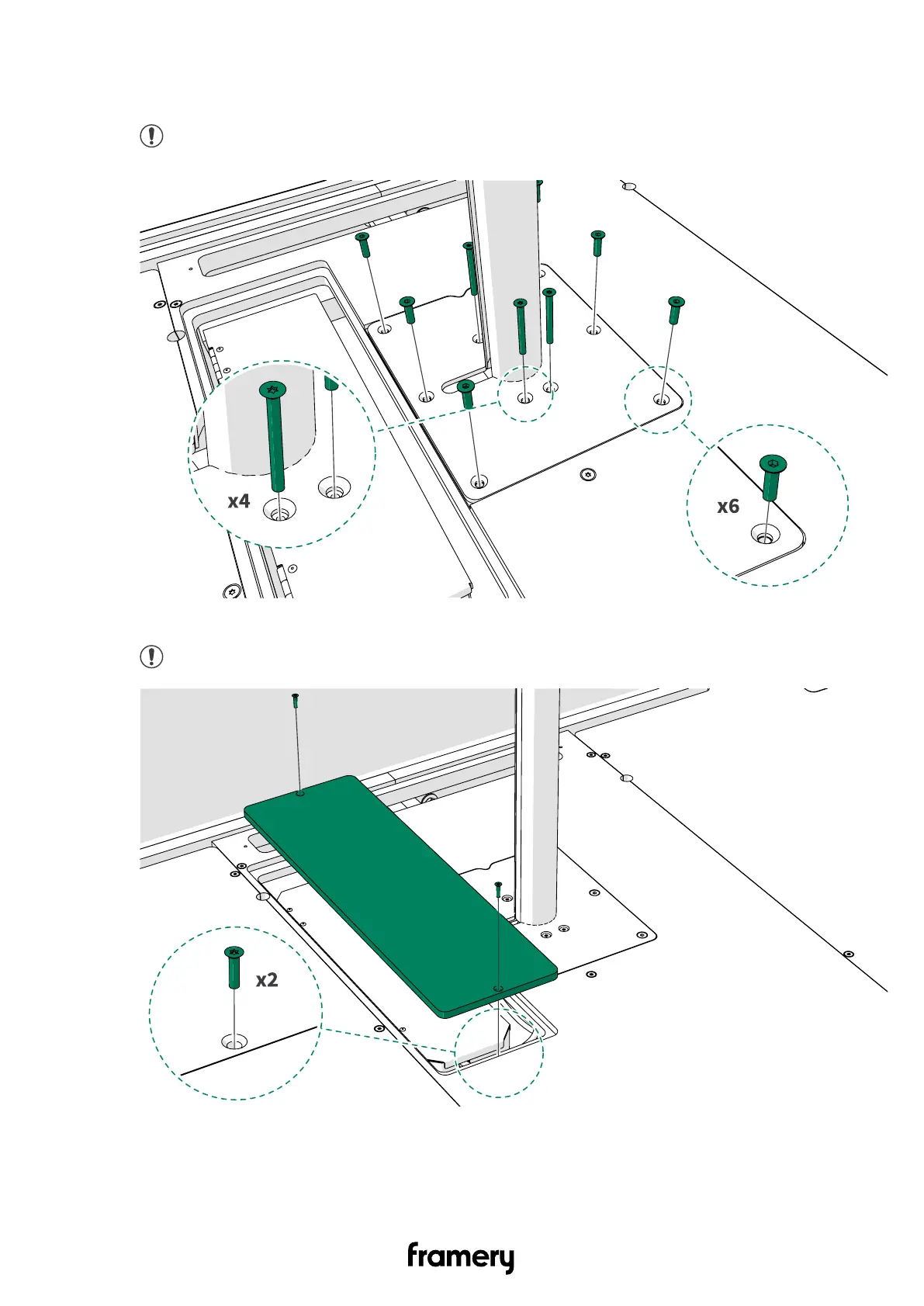 x4

x6

x2

framery