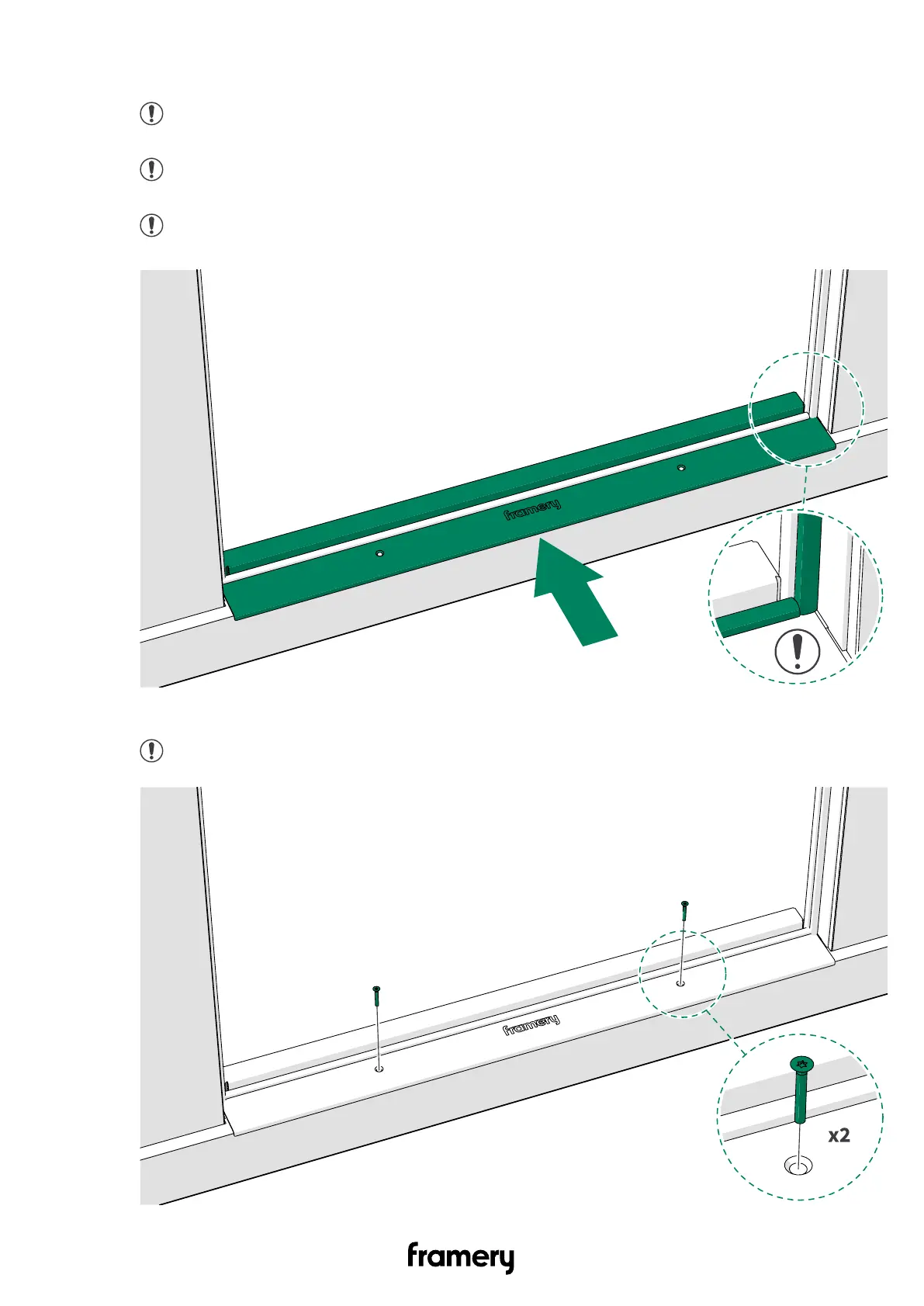 framery

framery

x2

framery