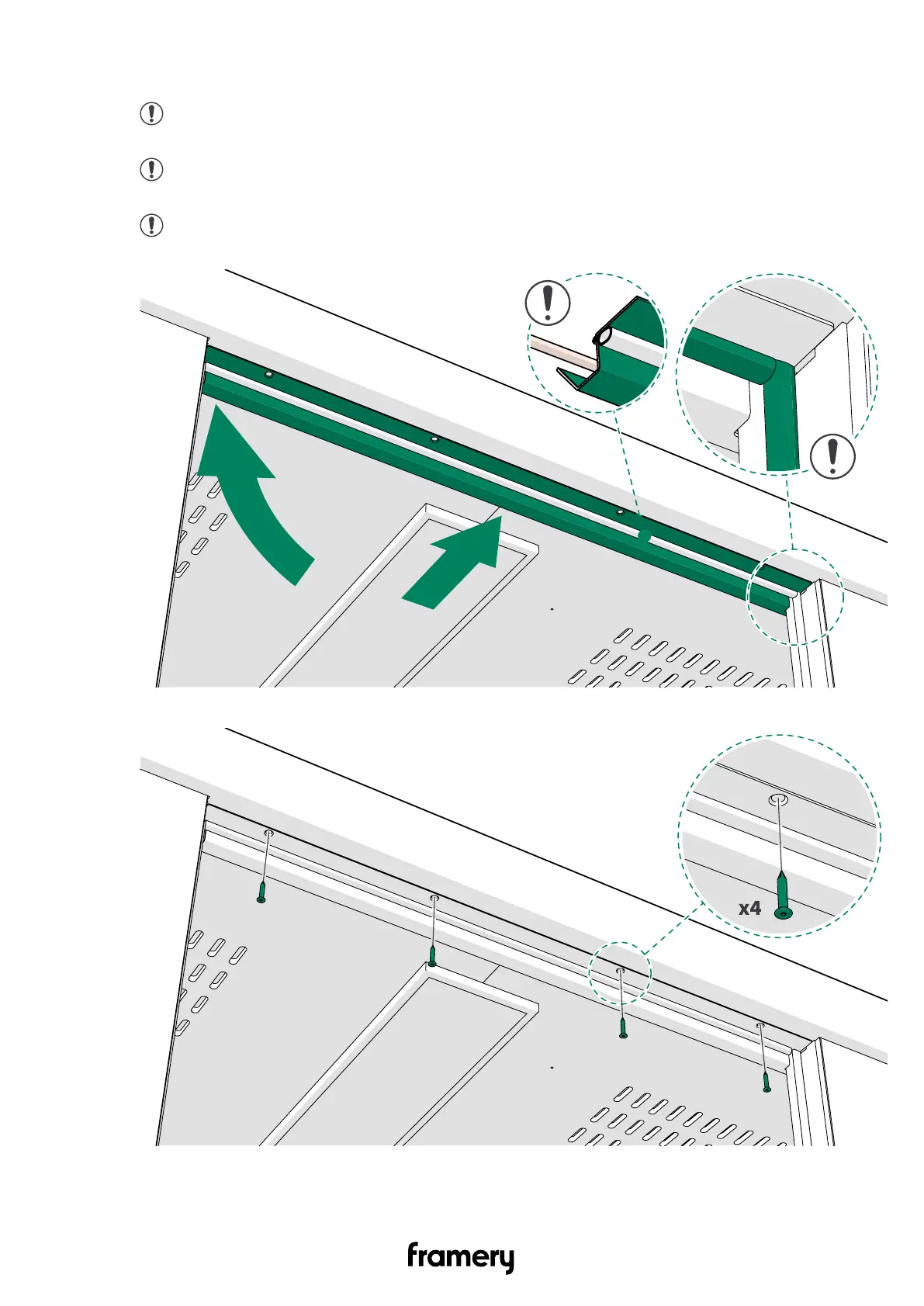 x4

framery