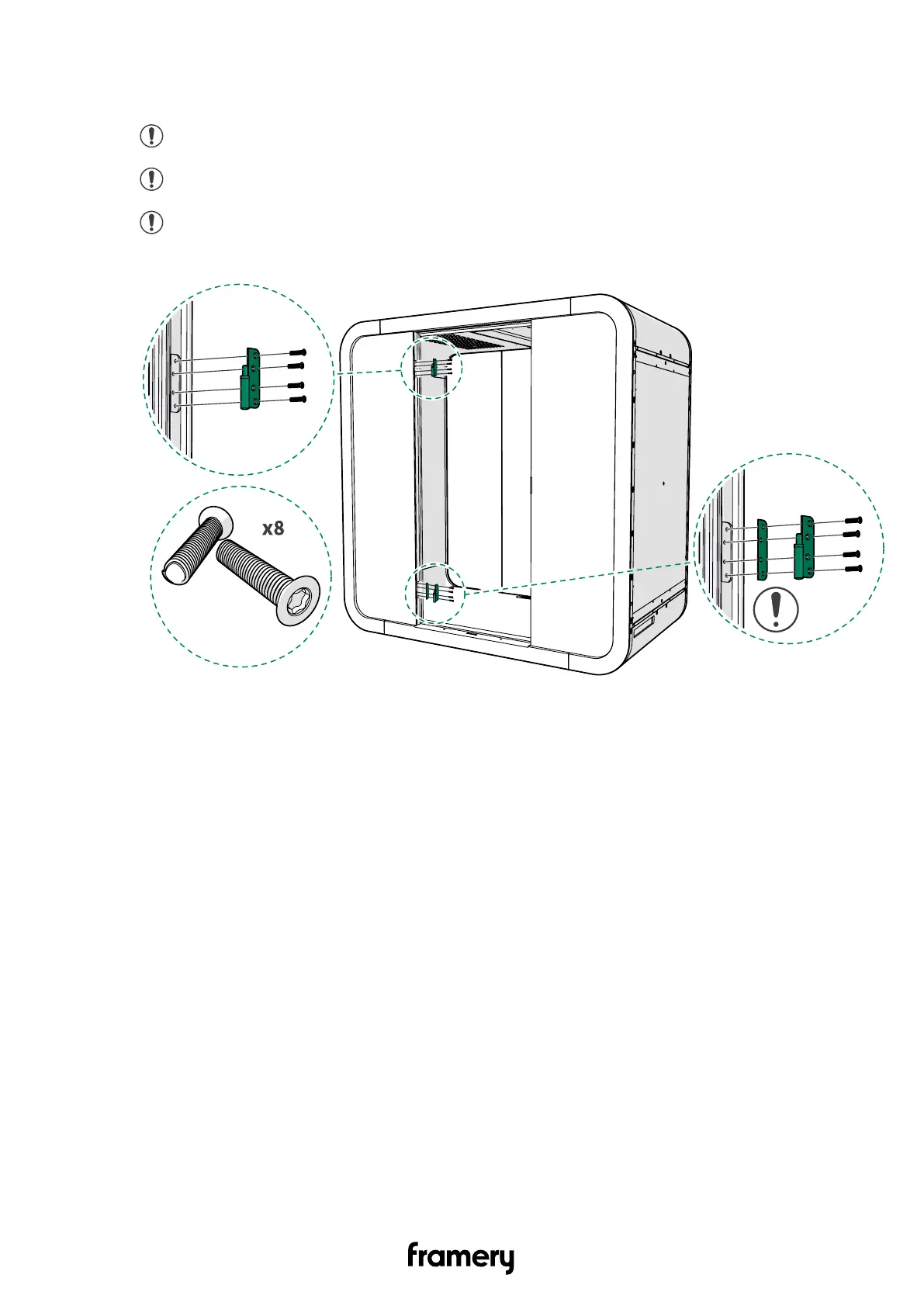 x8

framery