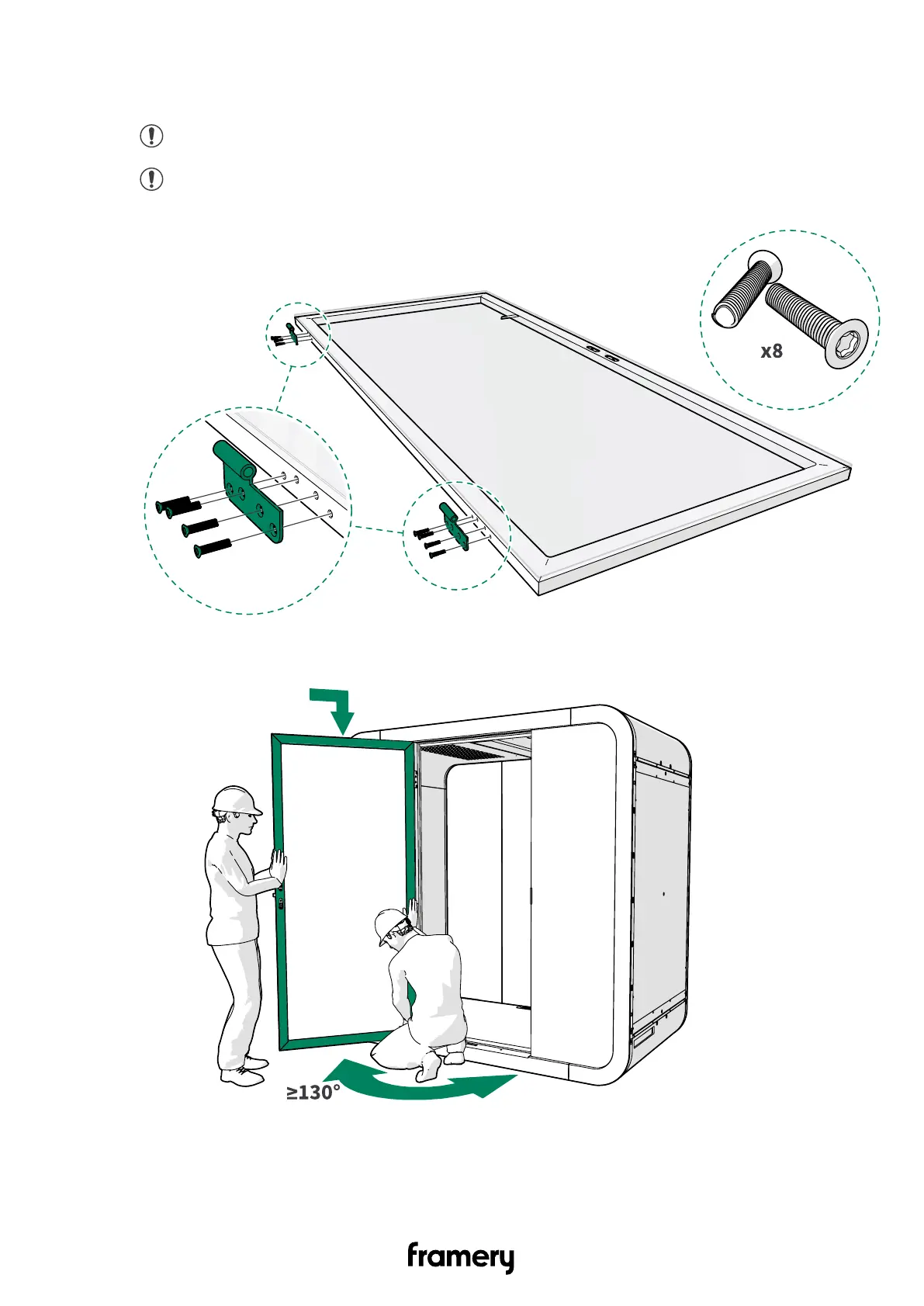 x8

≥130°

framery