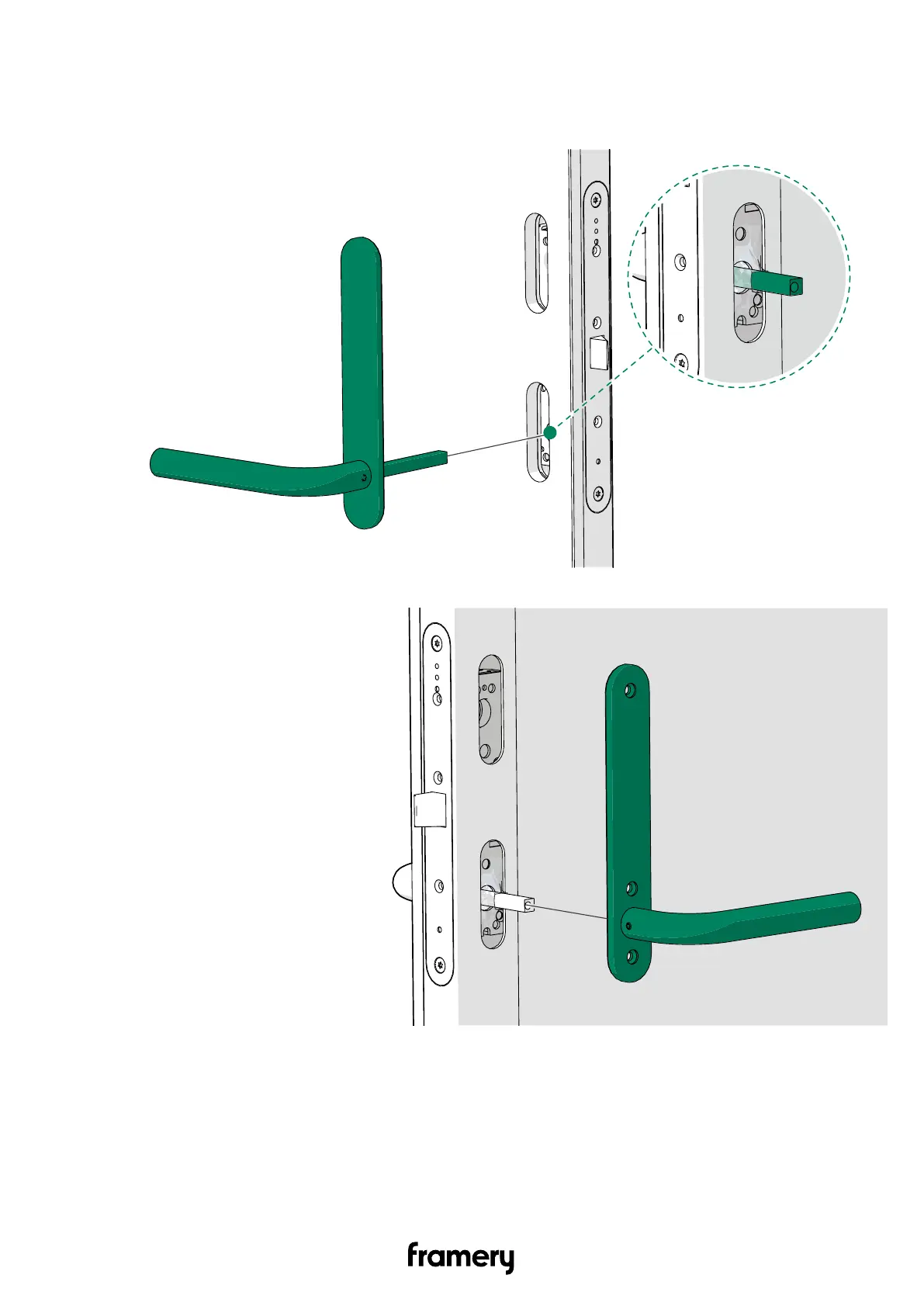 framery