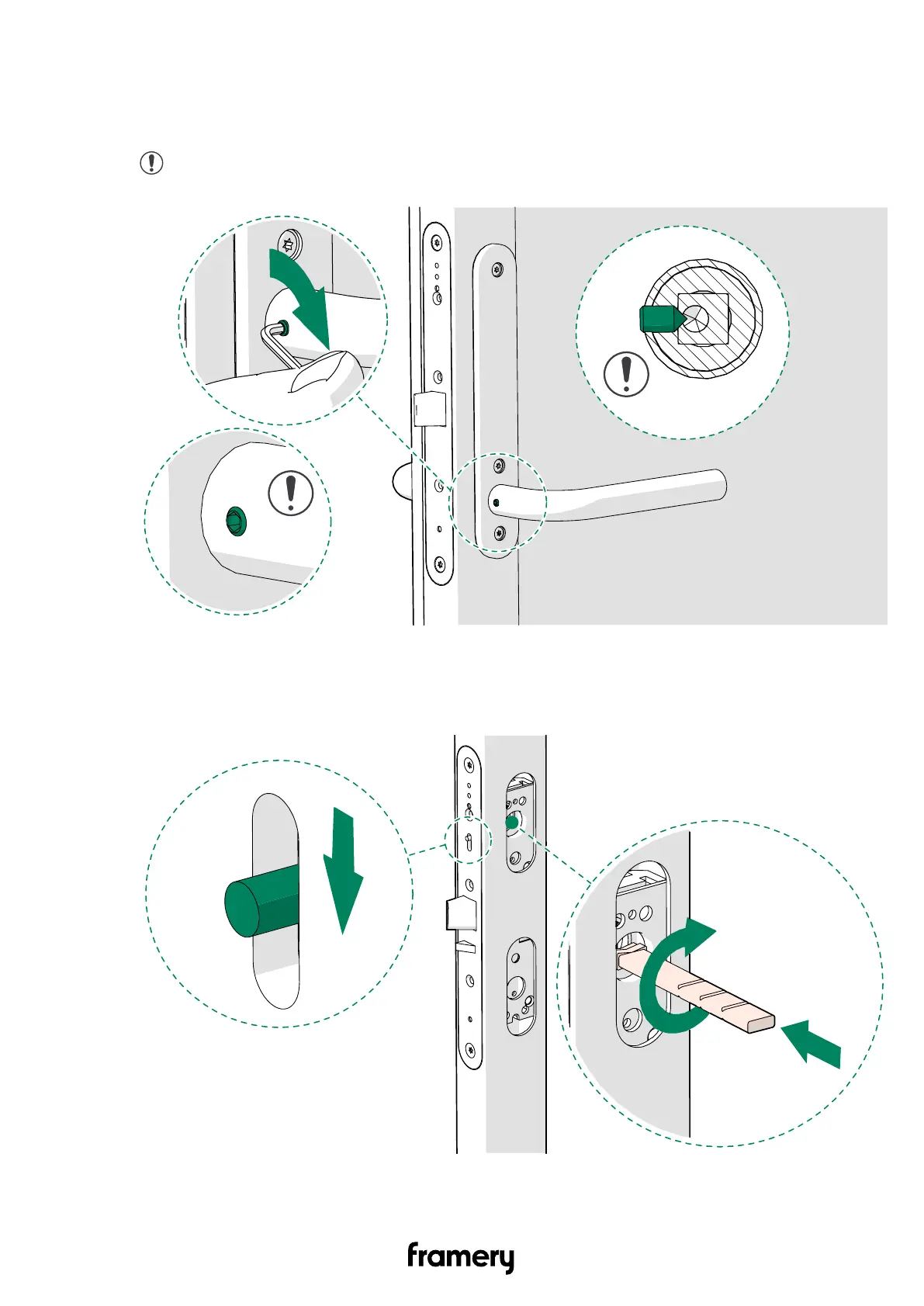 framery