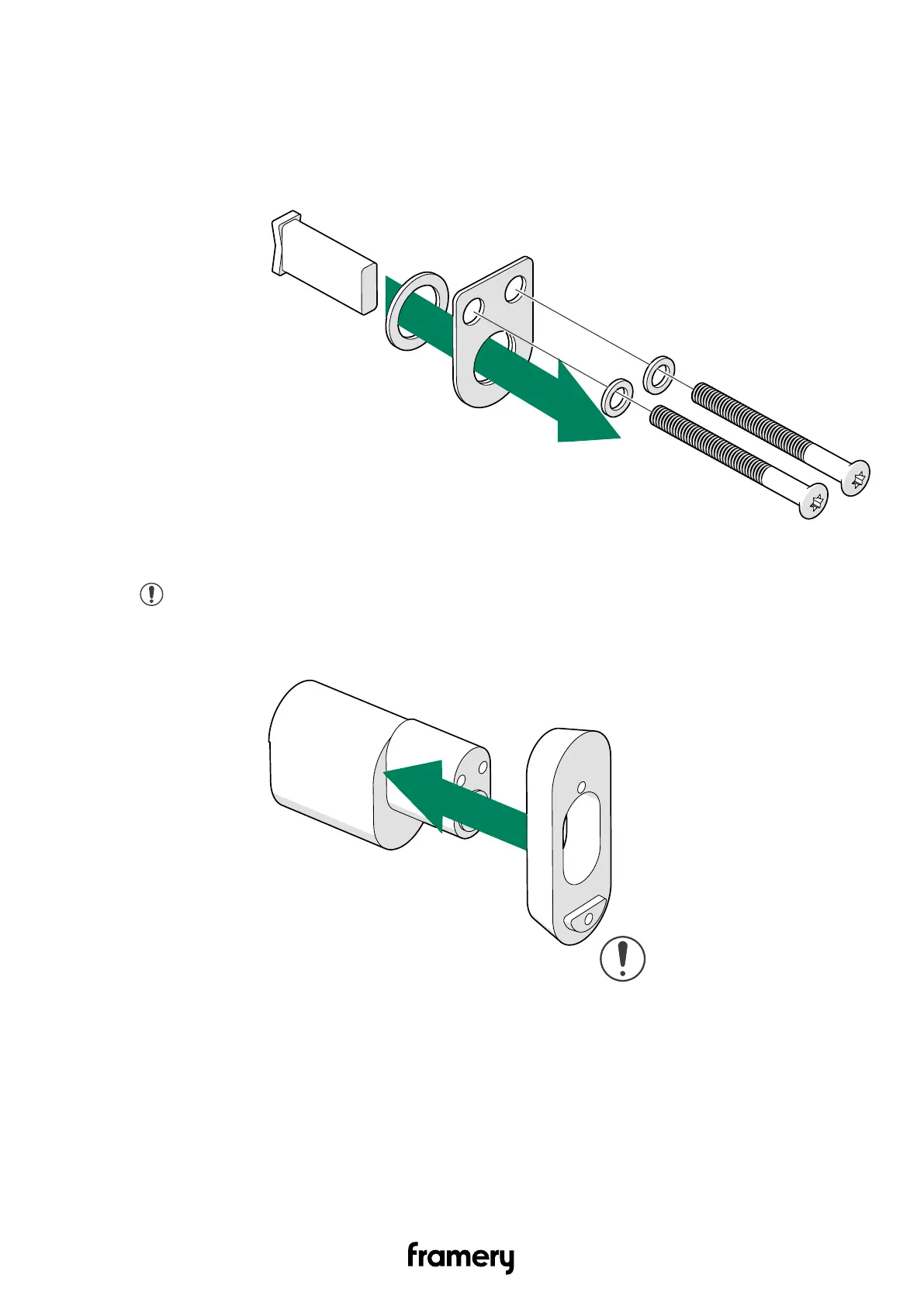 framery