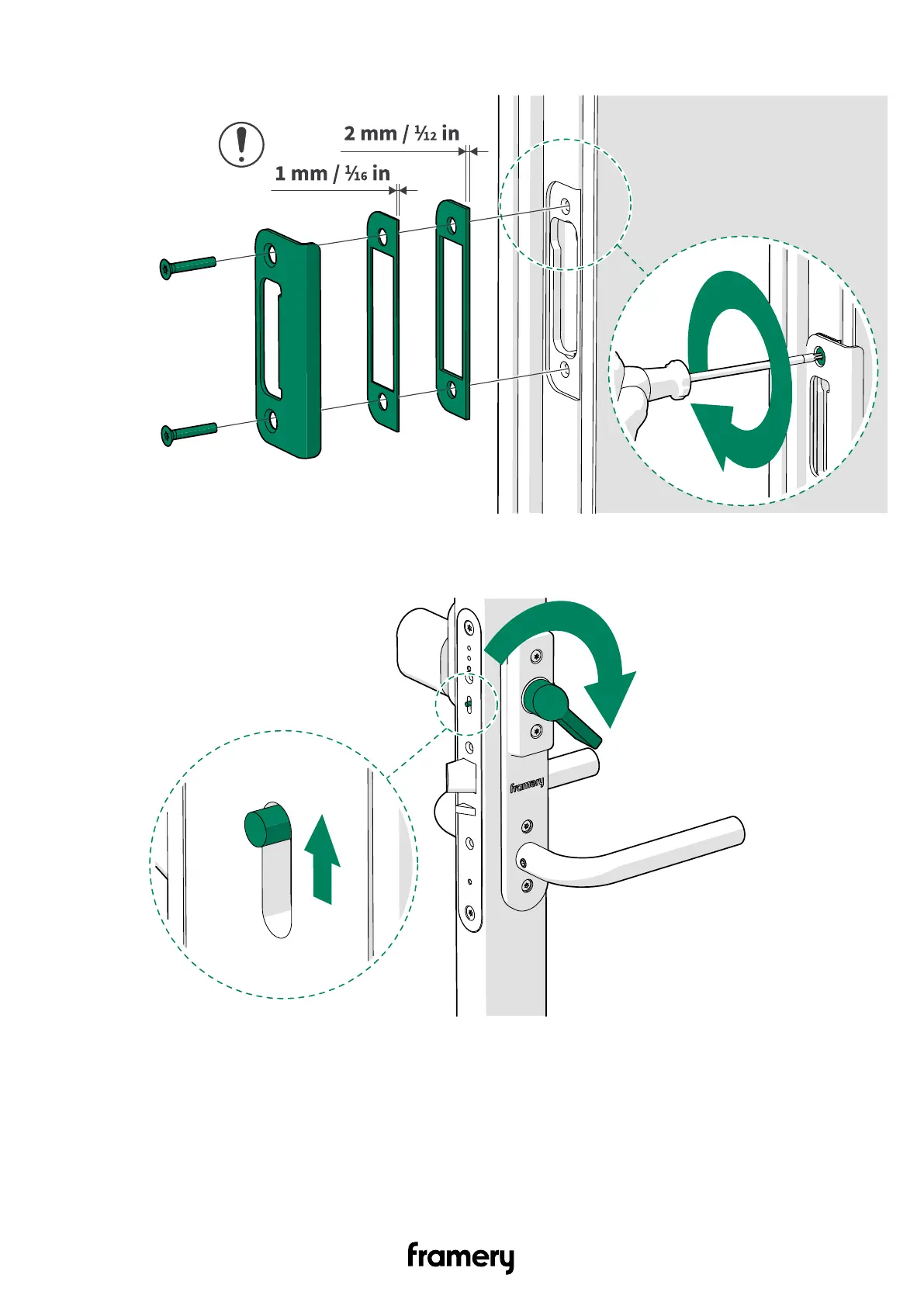 2 mm / $\frac{1}{12}$ in

1 mm / $\frac{1}{16}$ in

framery

framery