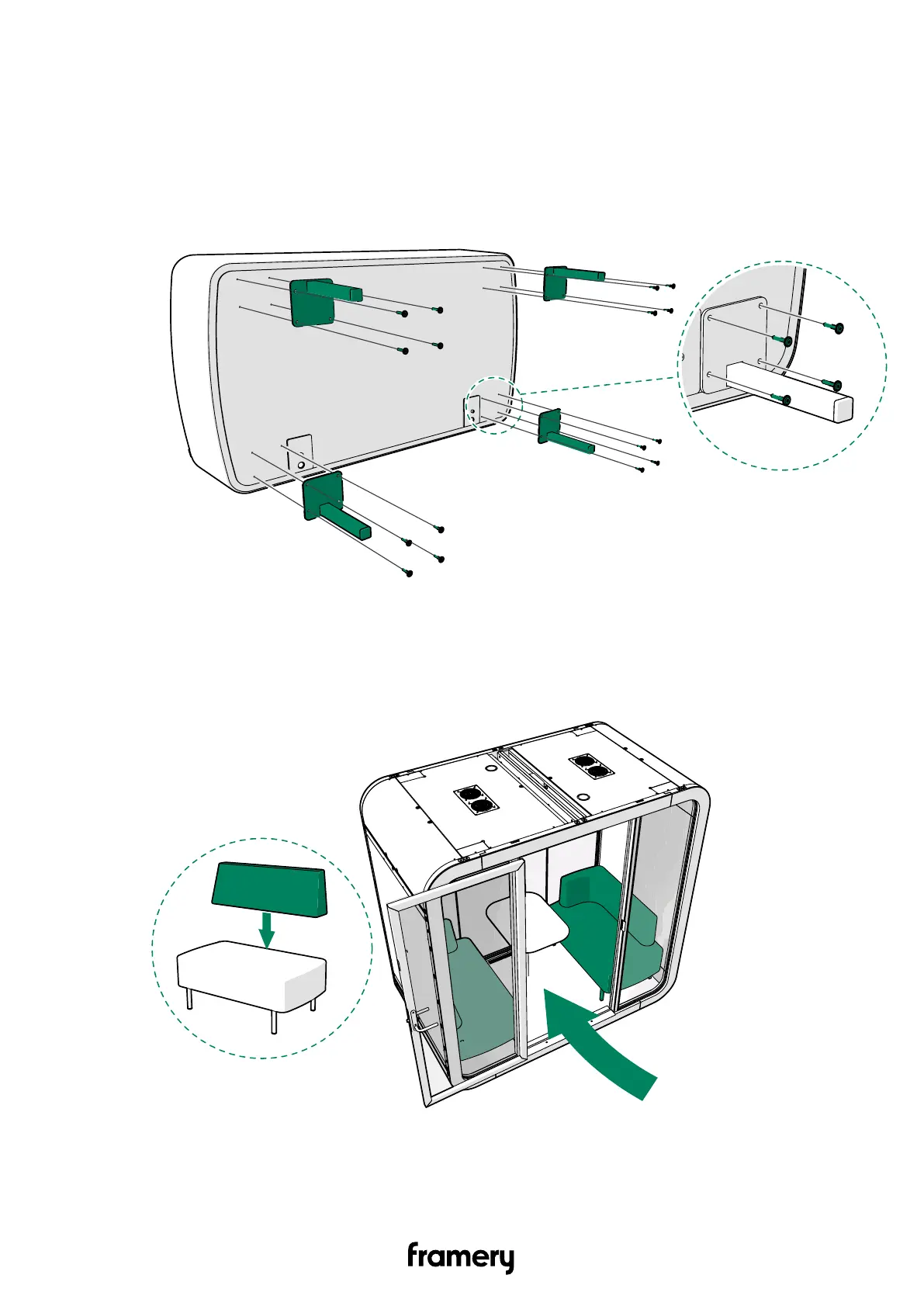 framery