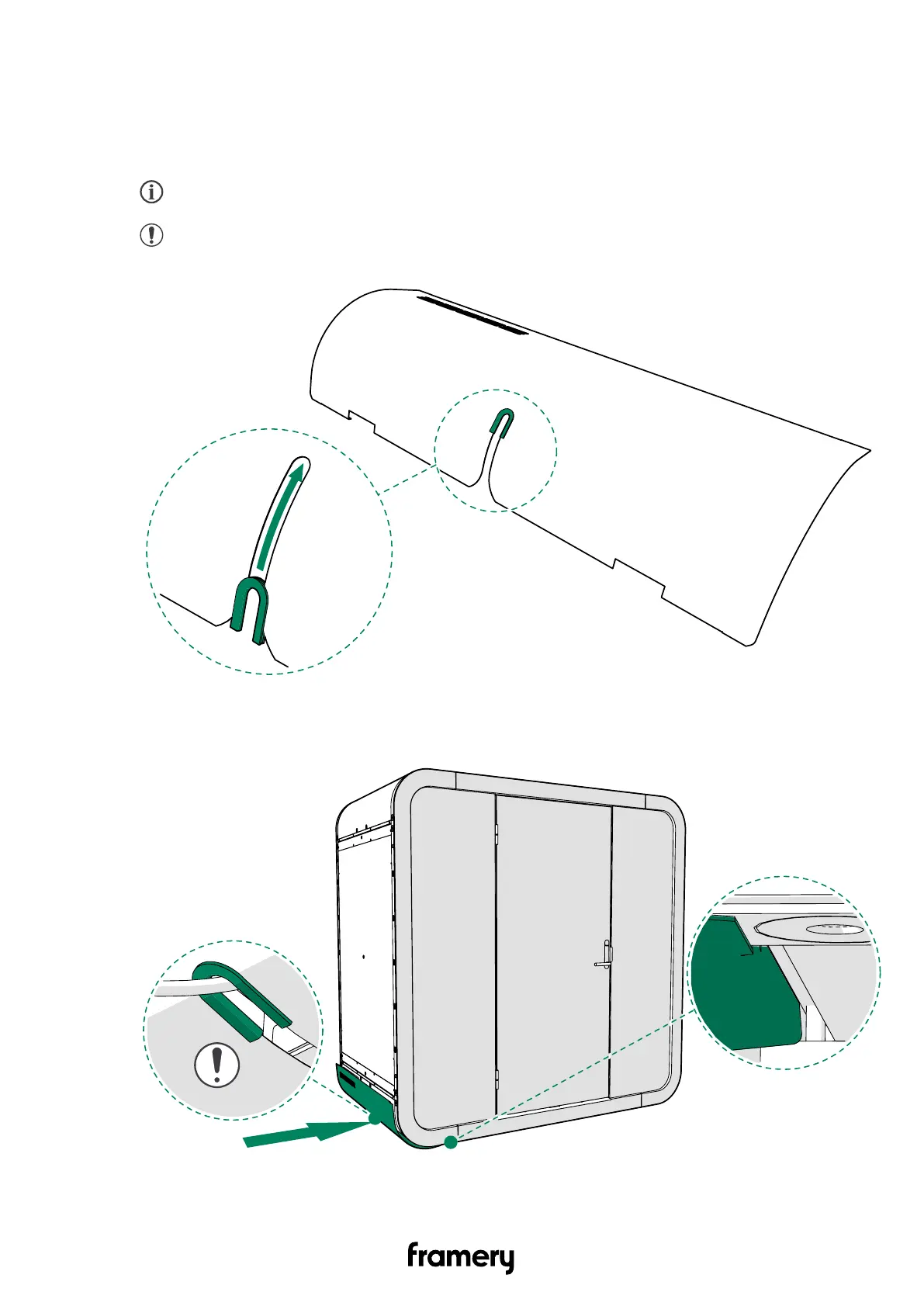 framery